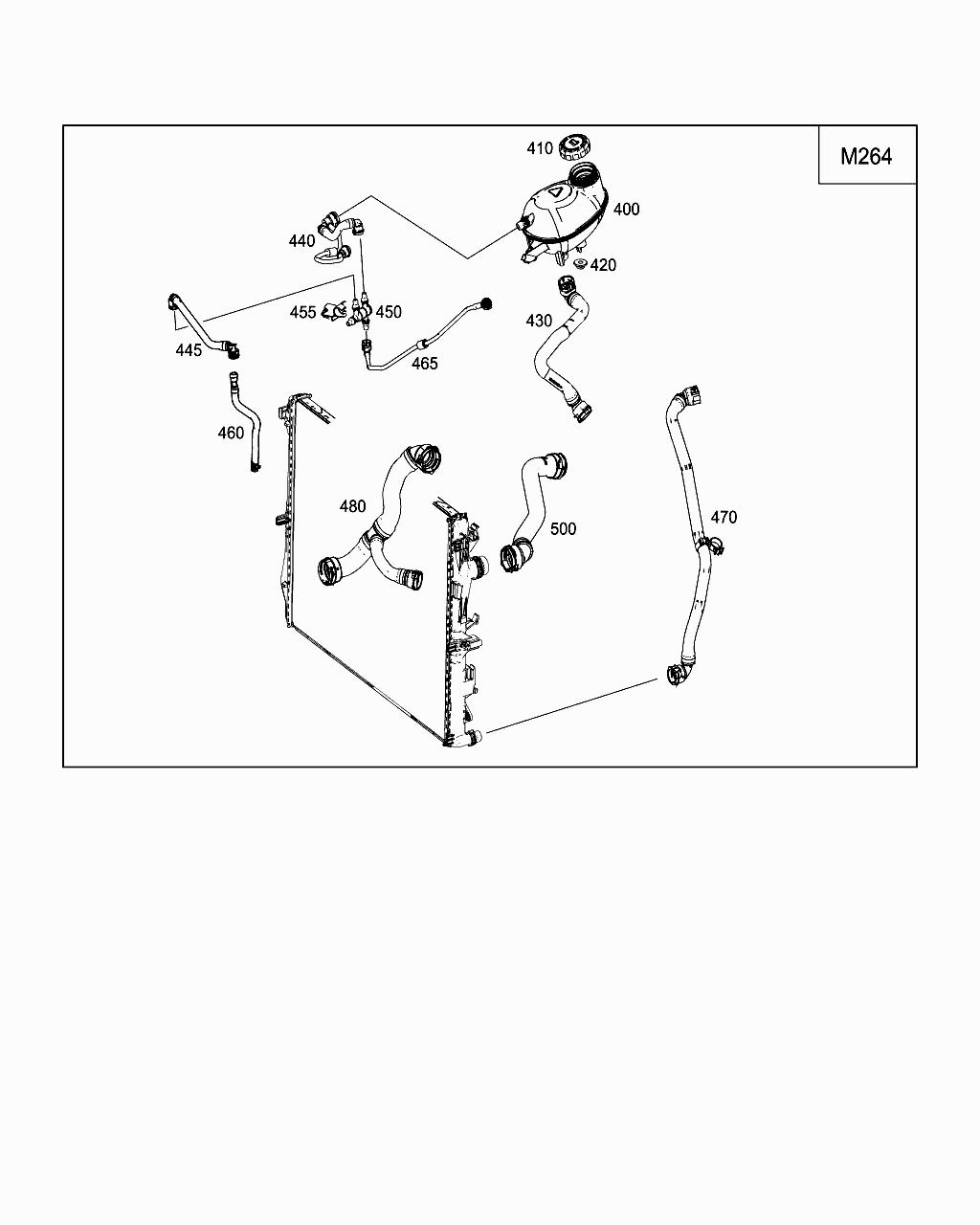 M264

410
400
440
420
455
450
430
445
465
460
480
500
470