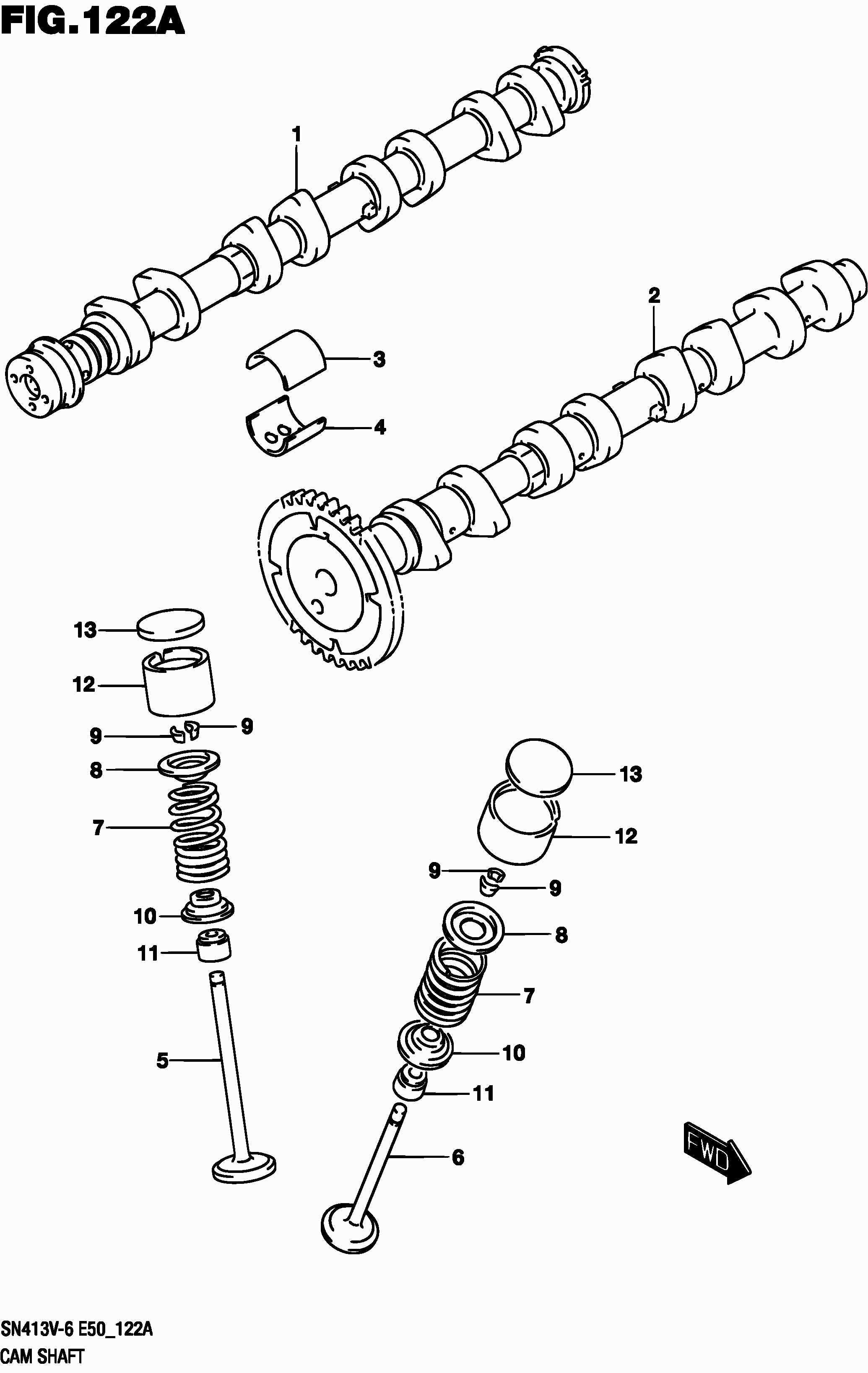 FIG.122A

1

2

3

4

13

12

9

9

8

7

10

11

5

13

12

9

9

8

7

10

11

6

FWD

SN413V-6 E50_122A
CAM SHAFT