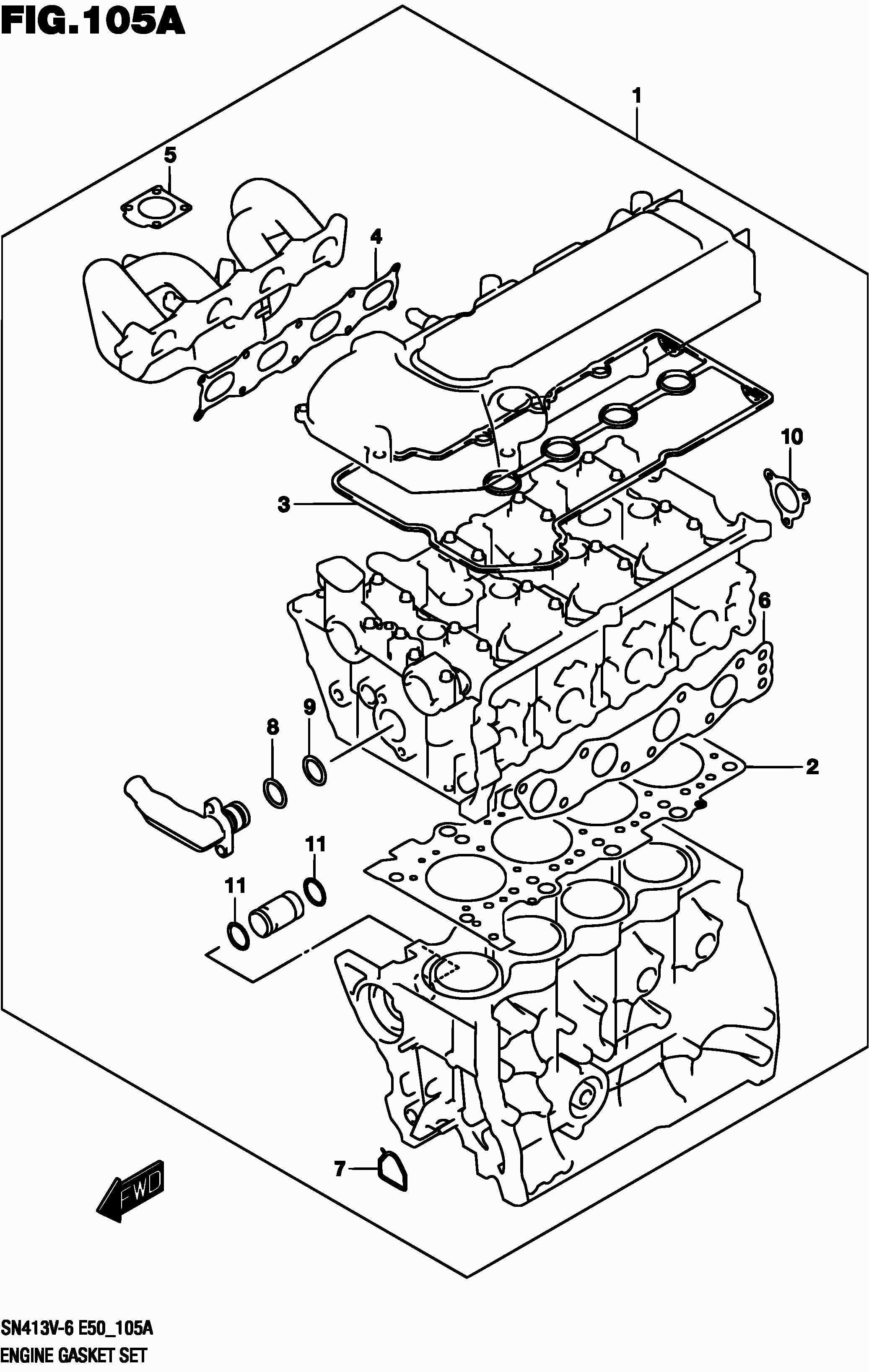 FIG.105A

1
5
4
10
3
6
9
8
2
11
11
7
FWD

SN413V-6 E50_105A
ENGINE GASKET SET