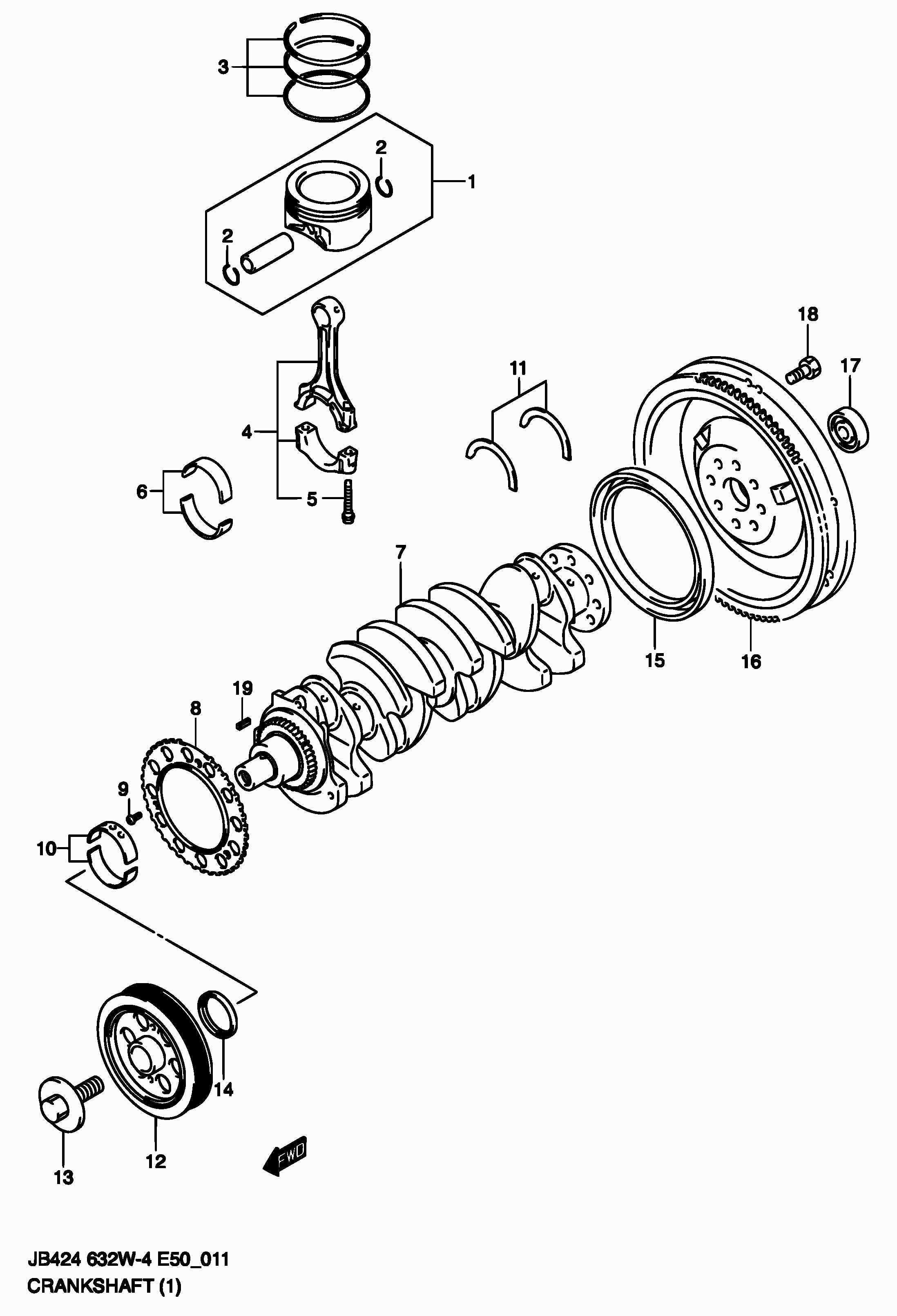 3
2
1
2
18
17
11
4
6
5
7
15
16
19
8
9
10
14
13
12
FWD
JB424 632W-4 E50_011
CRANKSHAFT (1)