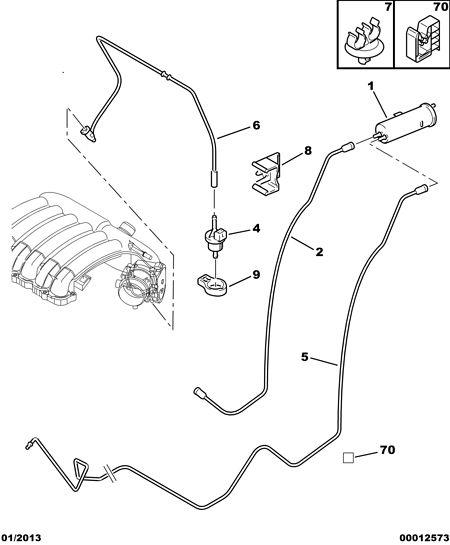 7
70
1
6
8
4
2
9
5
70
01/2013
00012573