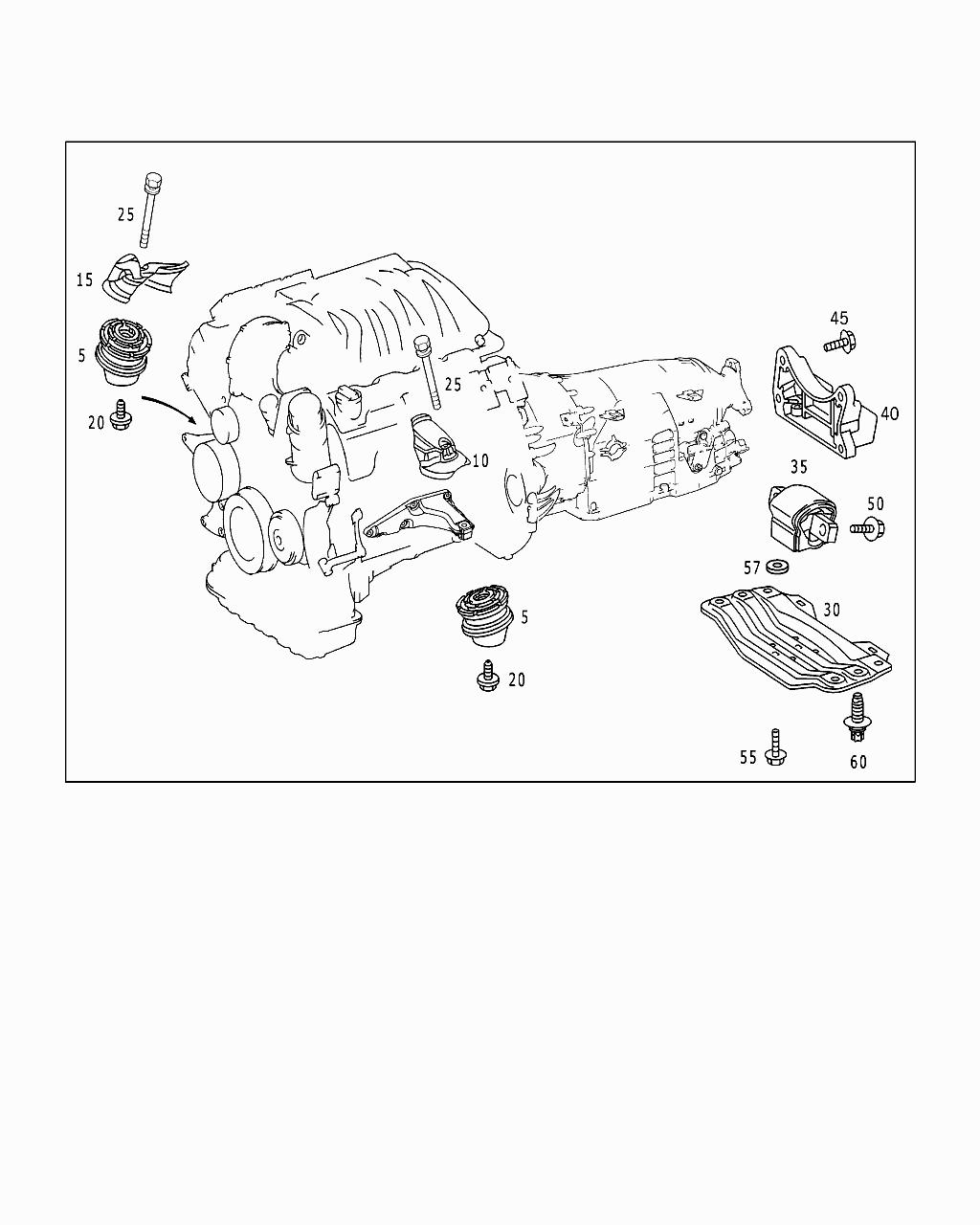 25
15
5
20
25
10
45
40
35
50
57
30
5
20
55
60