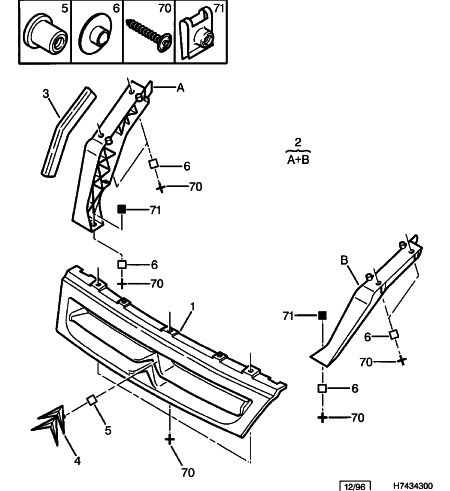 5
6
70
71

3
A
2
A+B
6
70
71
6
70
B
1
71
6
70
6
70
5
4
70

12/96
H7434300