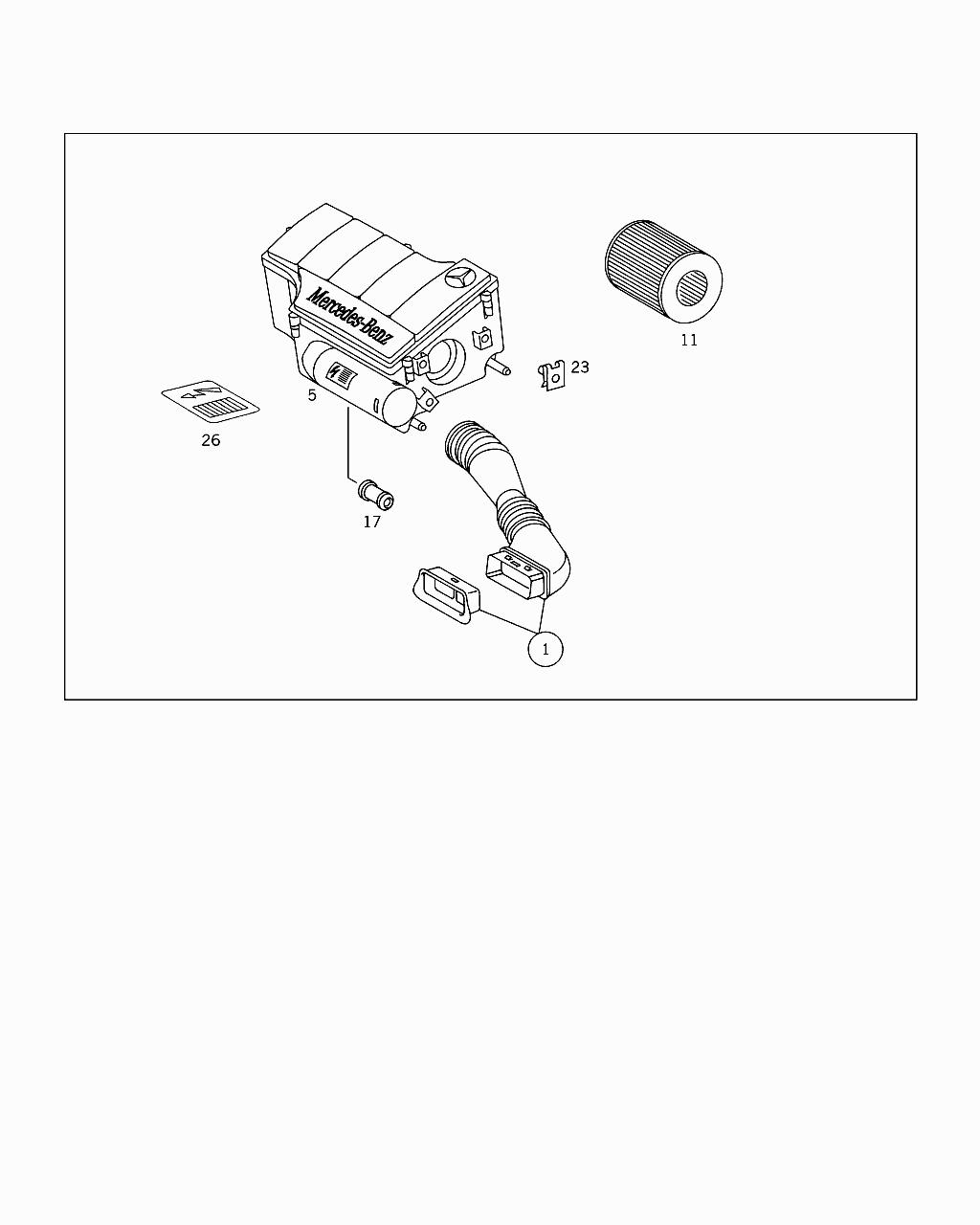 Mercedes-Benz

11

23

5

26

17

1