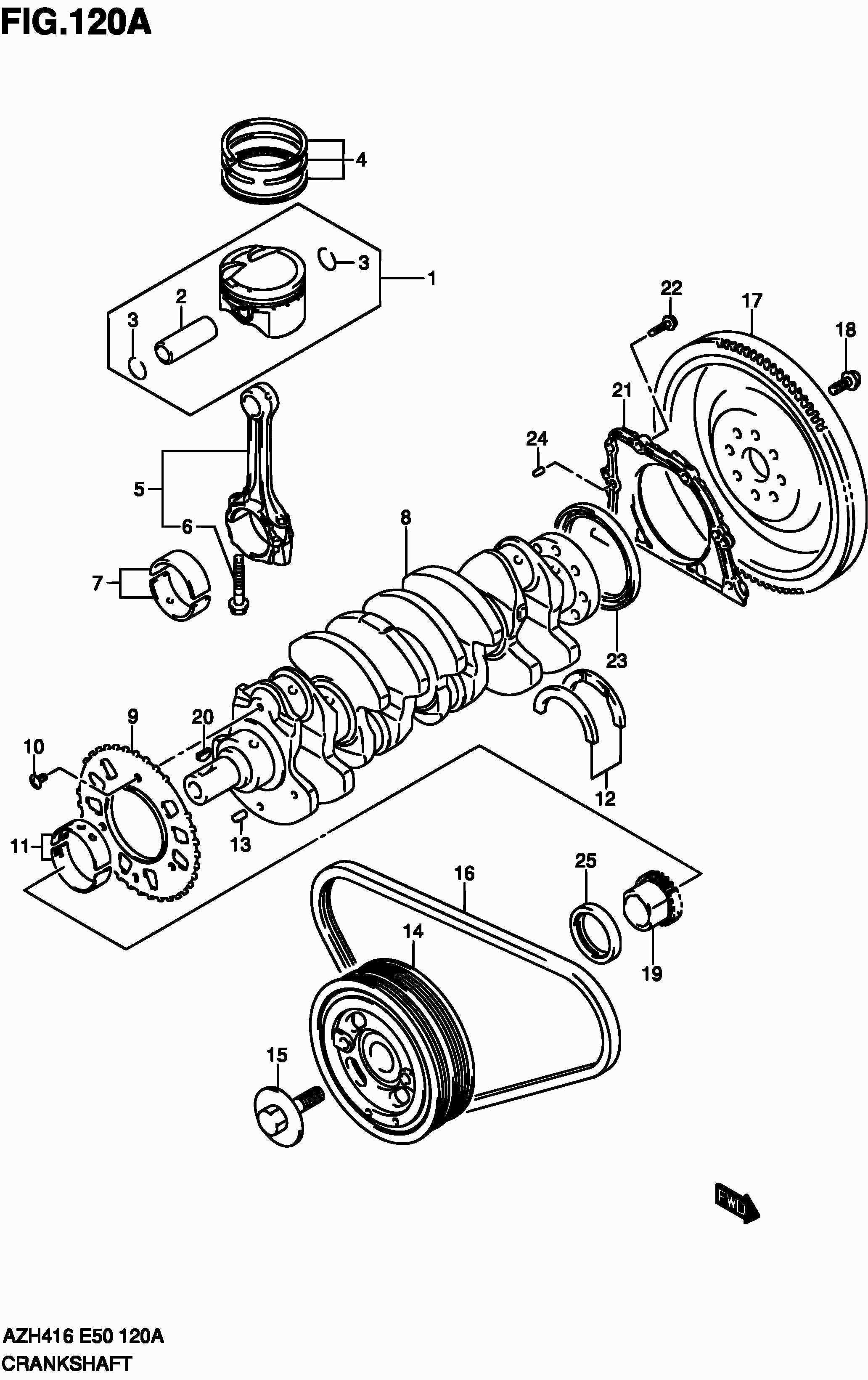 FIG.120A

4
3
1
2
3
22
17
18
21
24
5
6
8
7
23
9
20
10
12
11
13
16
25
14
19
15

FWD

AZH416 E50 120A
CRANKSHAFT