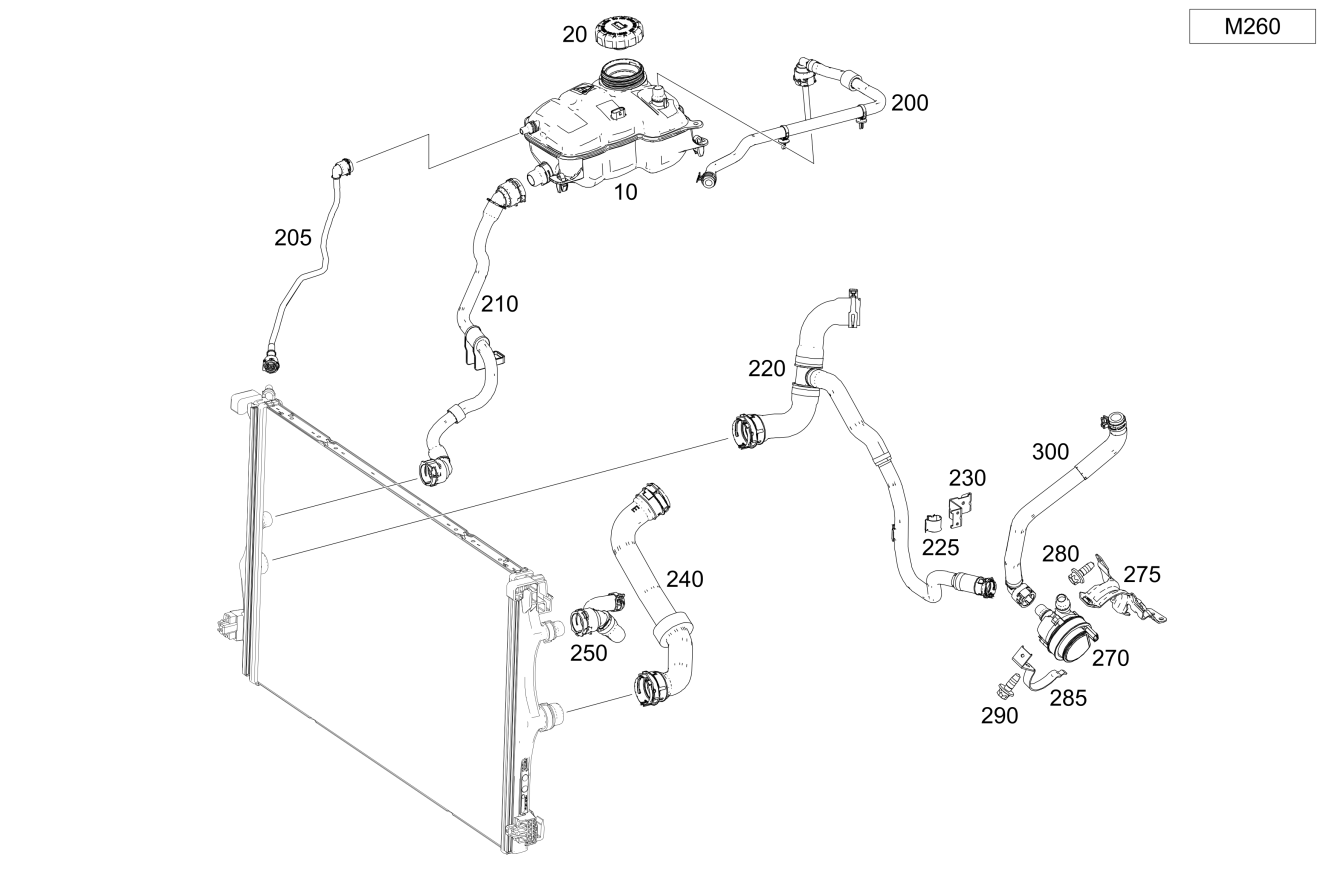 M260

20

200

10

205

210

220

300

230

225

280

275

240

250

270

285

290