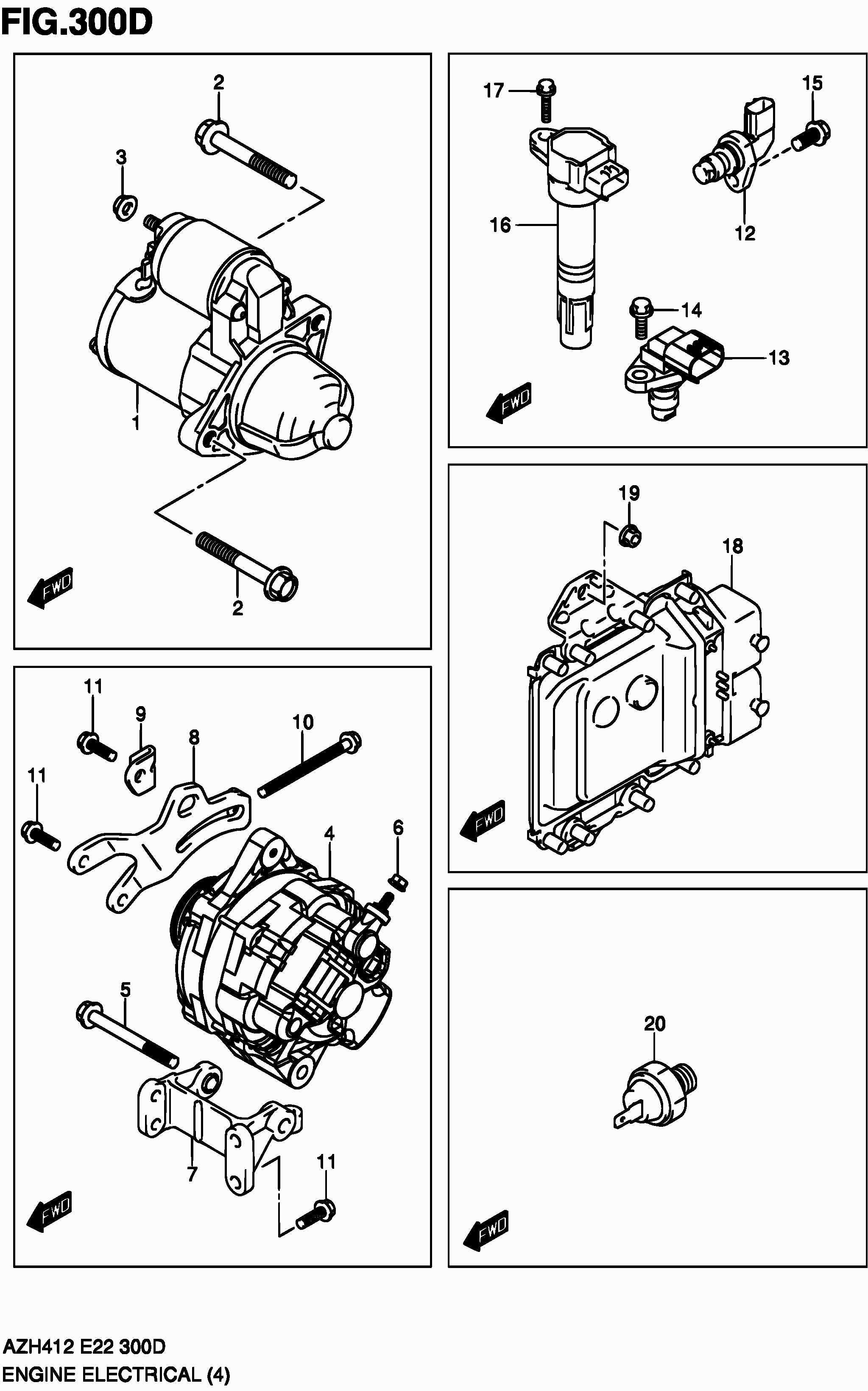 FIG.300D

2
3
1
2
FWD

17
15
16
12
14
13
FWD

19
18
FWD

11
9
8
10
11
4
6
5
7
11
FWD

20
FWD

AZH412 E22 300D
ENGINE ELECTRICAL (4)