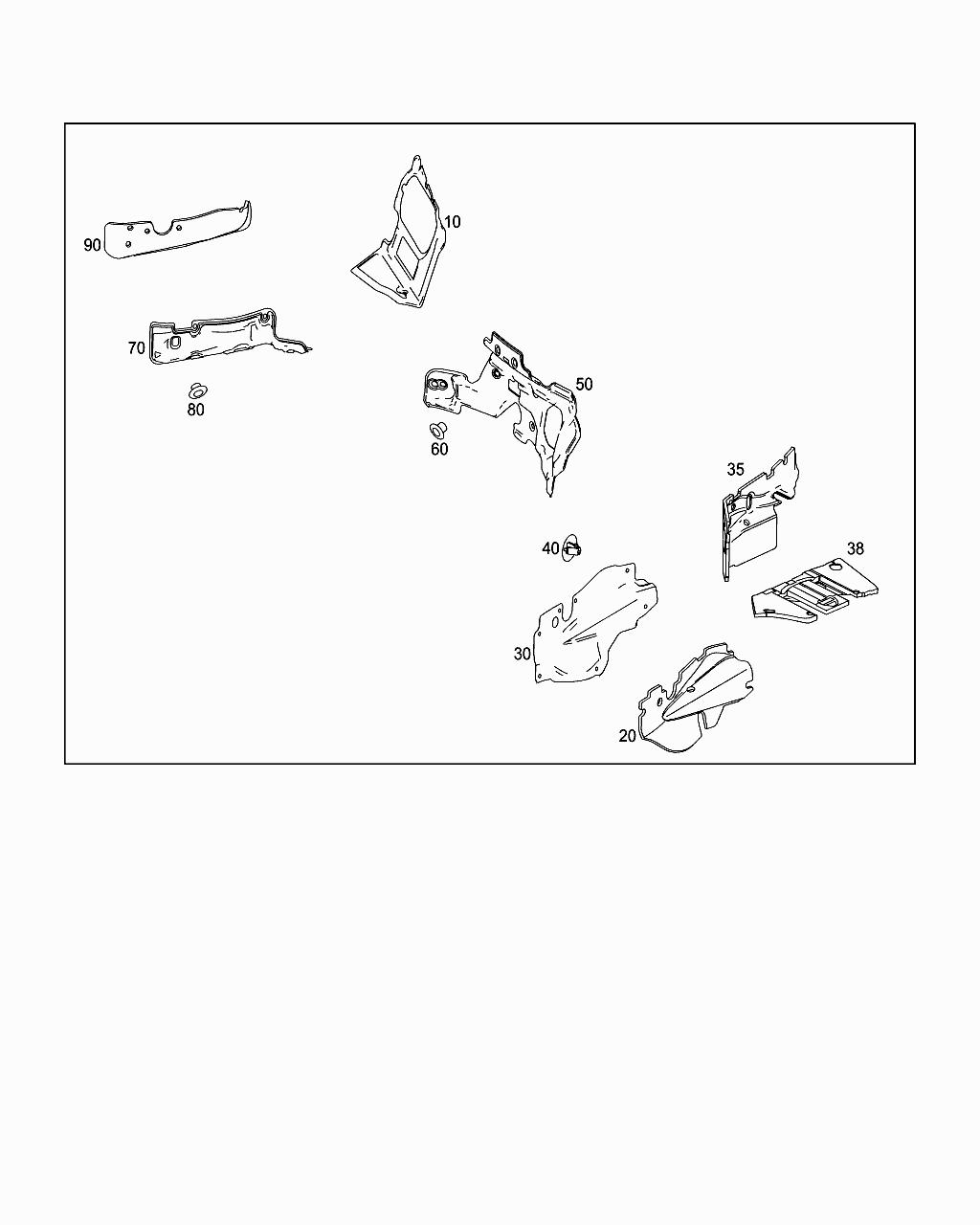 90
10
70
80
50
60
35
40
38
30
20