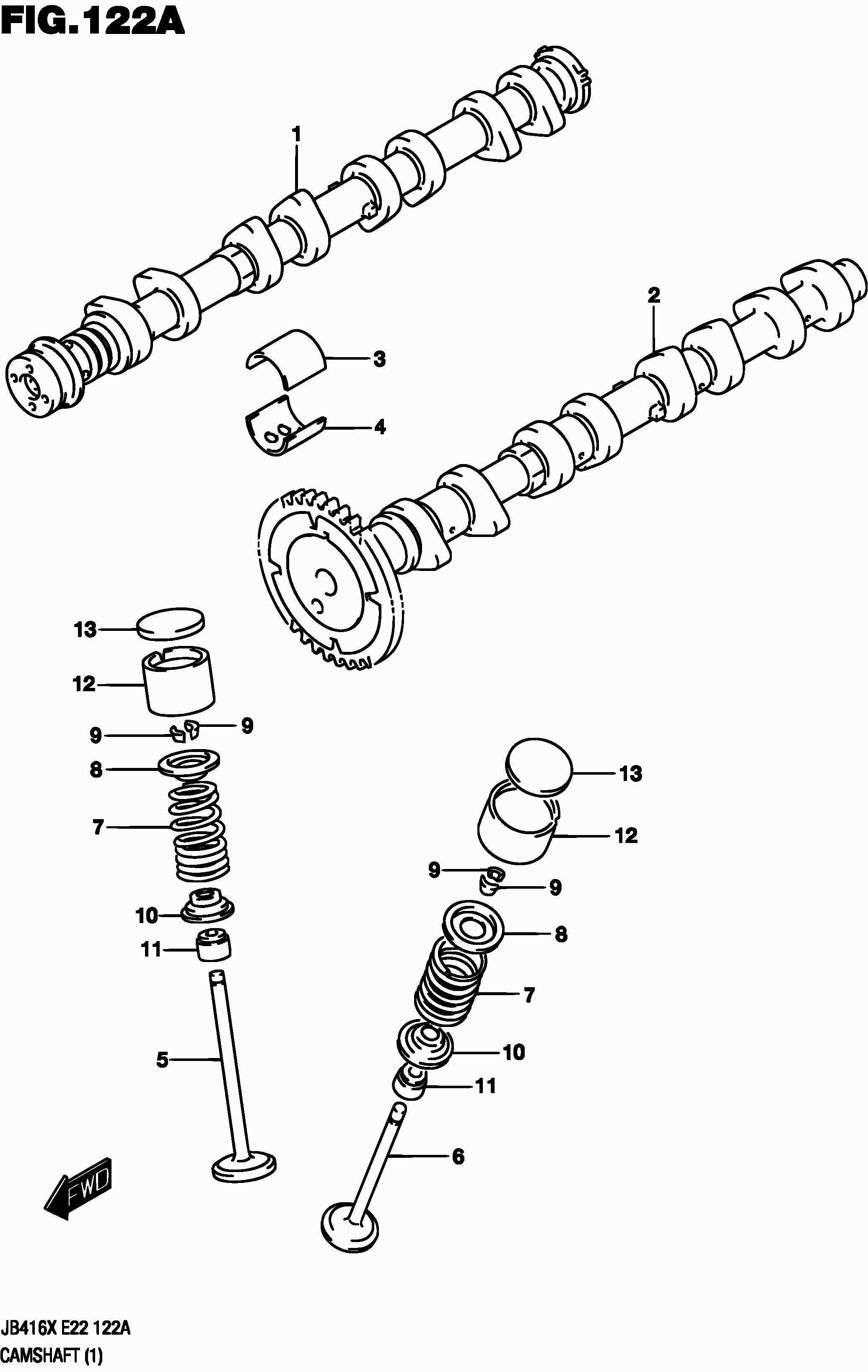 FIG.122A

1
2
3
4
13
12
9
9
8
7
10
11
5
13
12
9
9
8
7
10
11
6
FWD

JB416X E22 122A
CAMSHAFT (1)