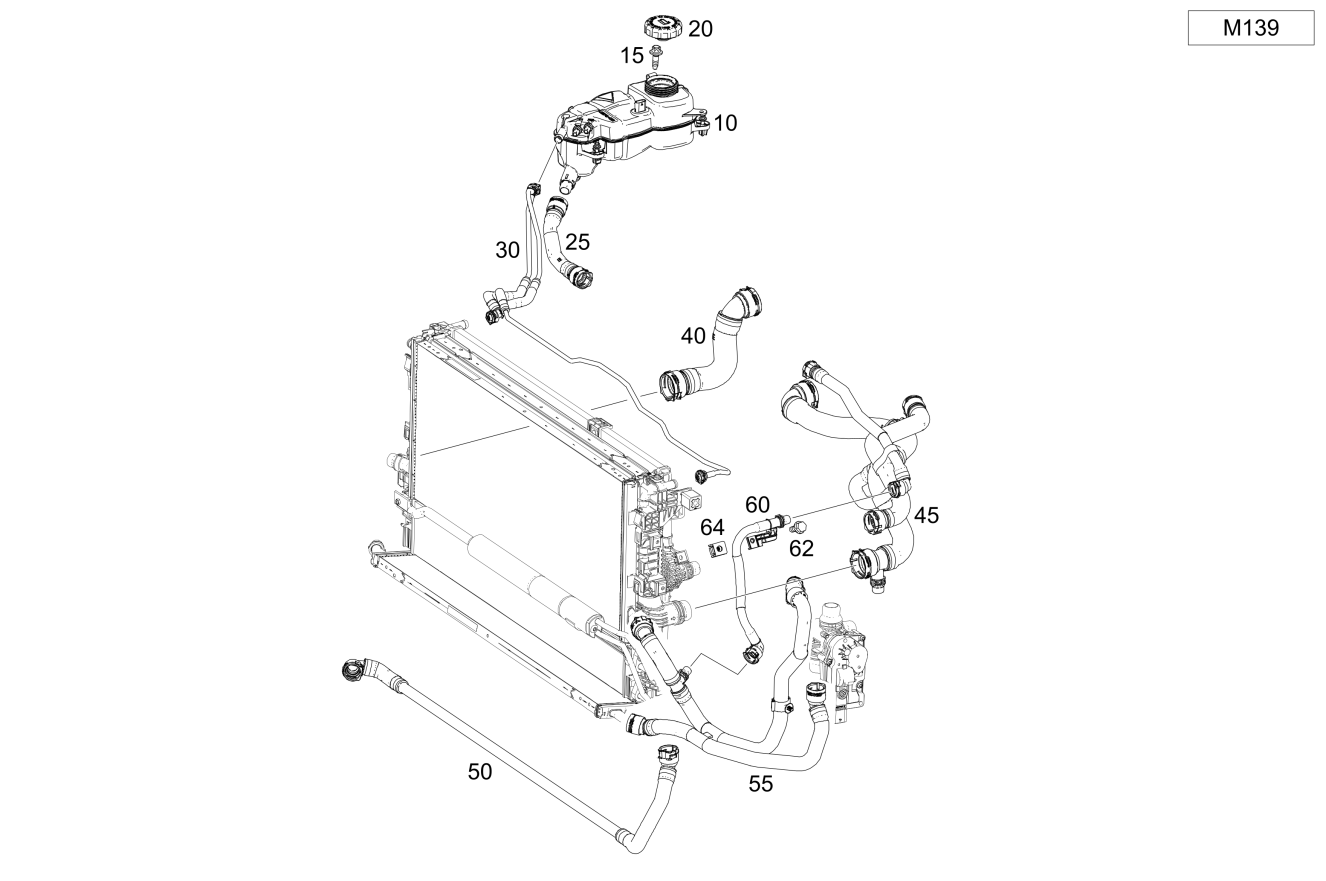 M139

20
15
10
30
25
40
60
64
62
45
50
55