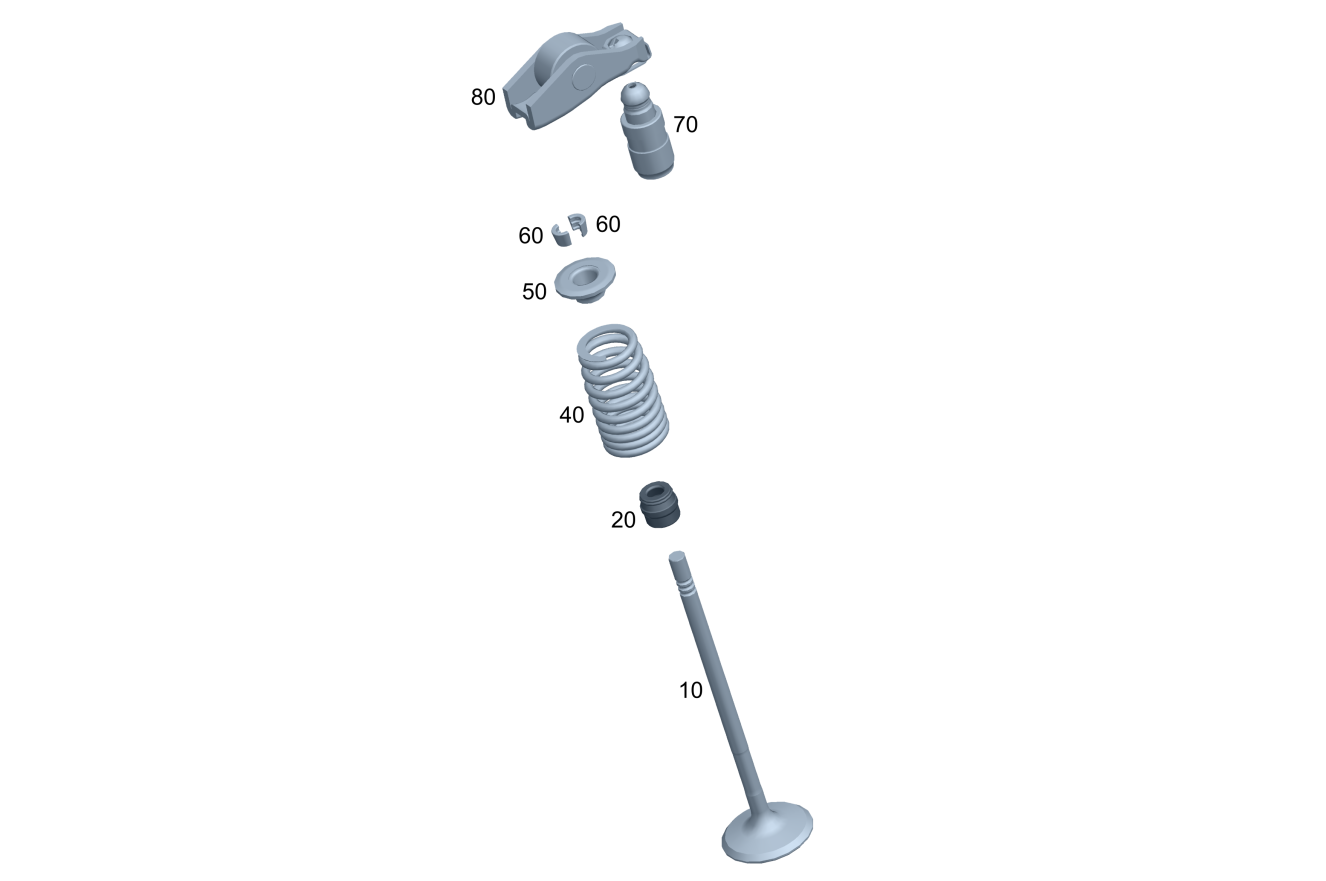 80
70
60
60
50
40
20
10