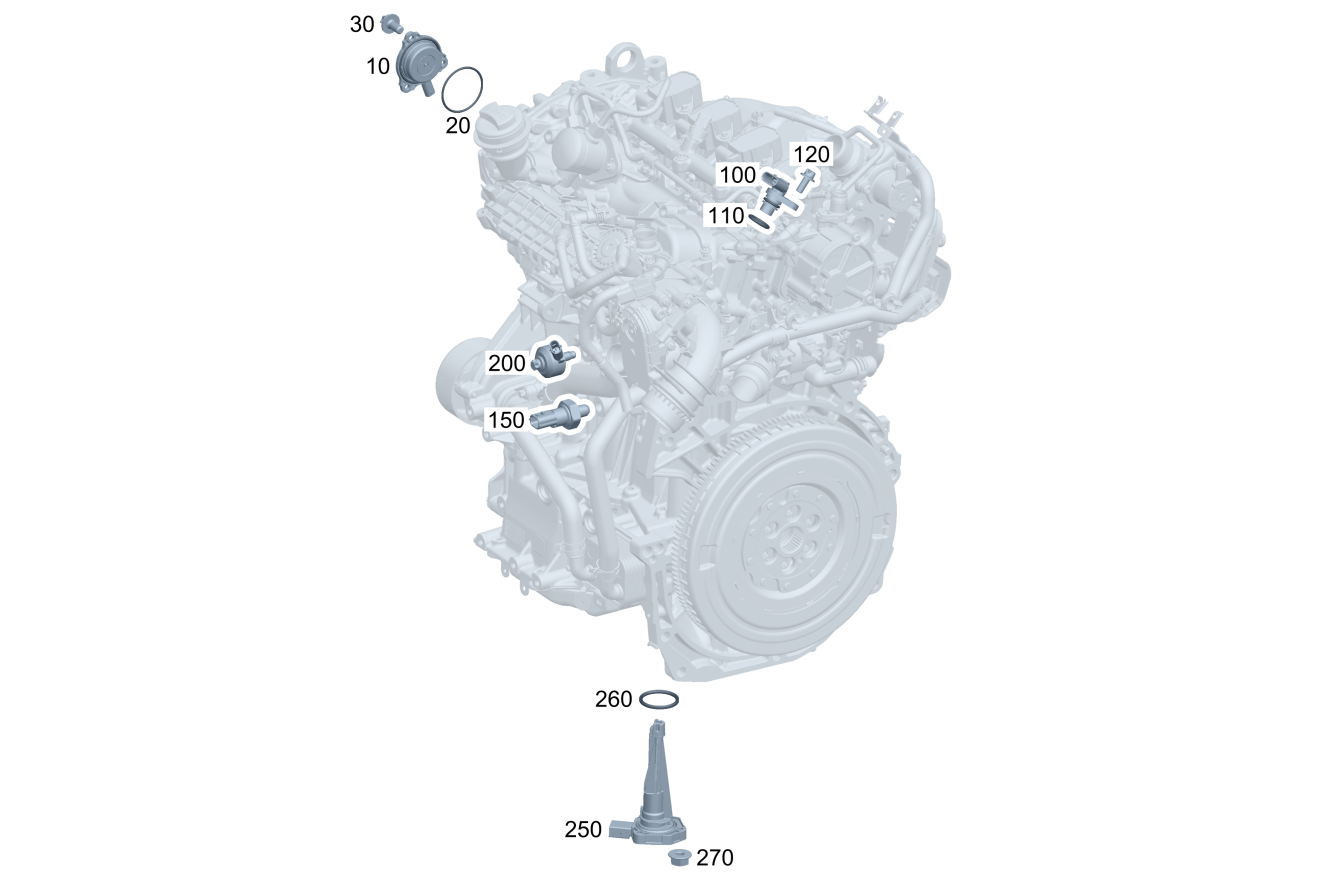 30
10
20
120
100
110
200
150
260
250
270