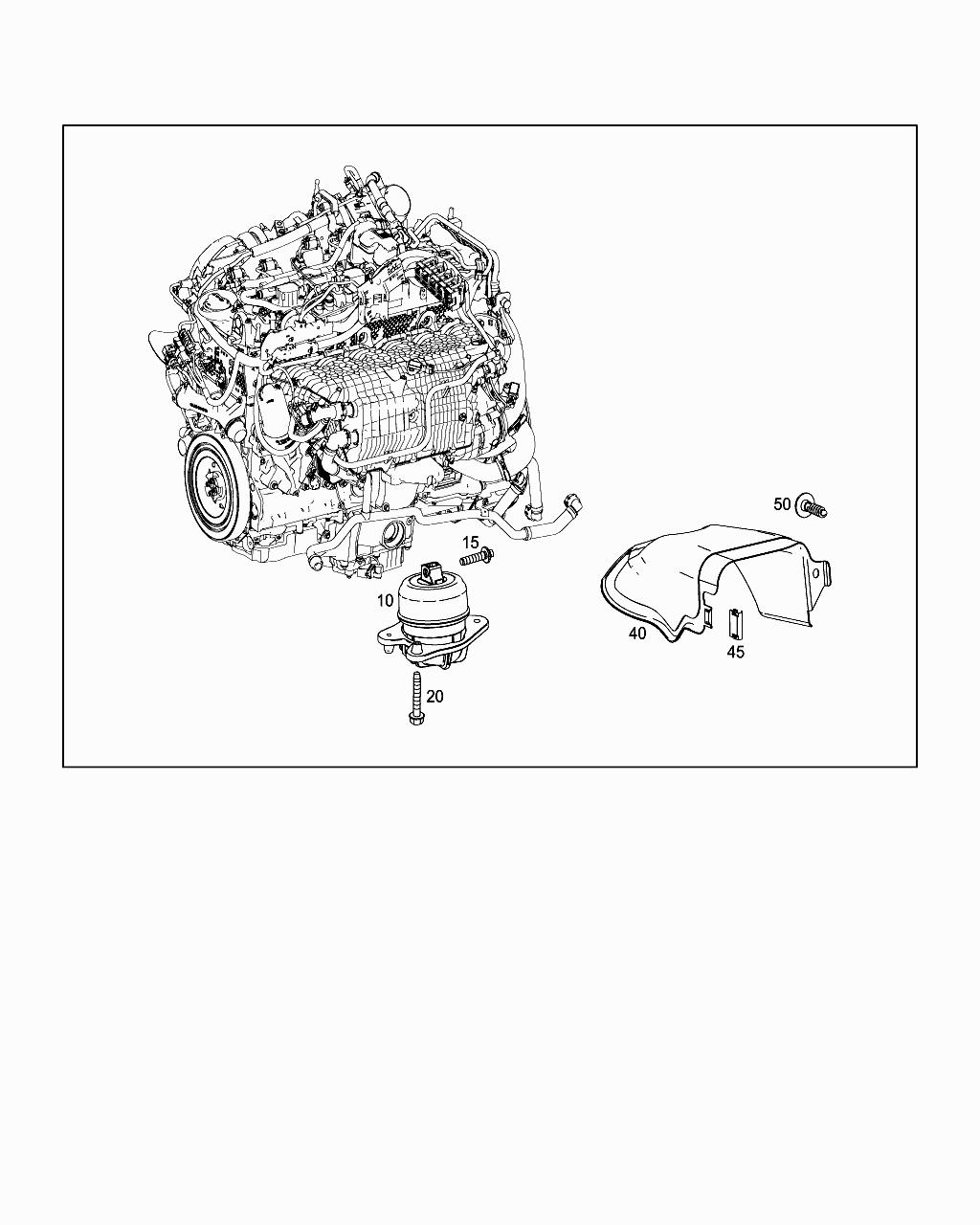 50
15
10
40
45
20