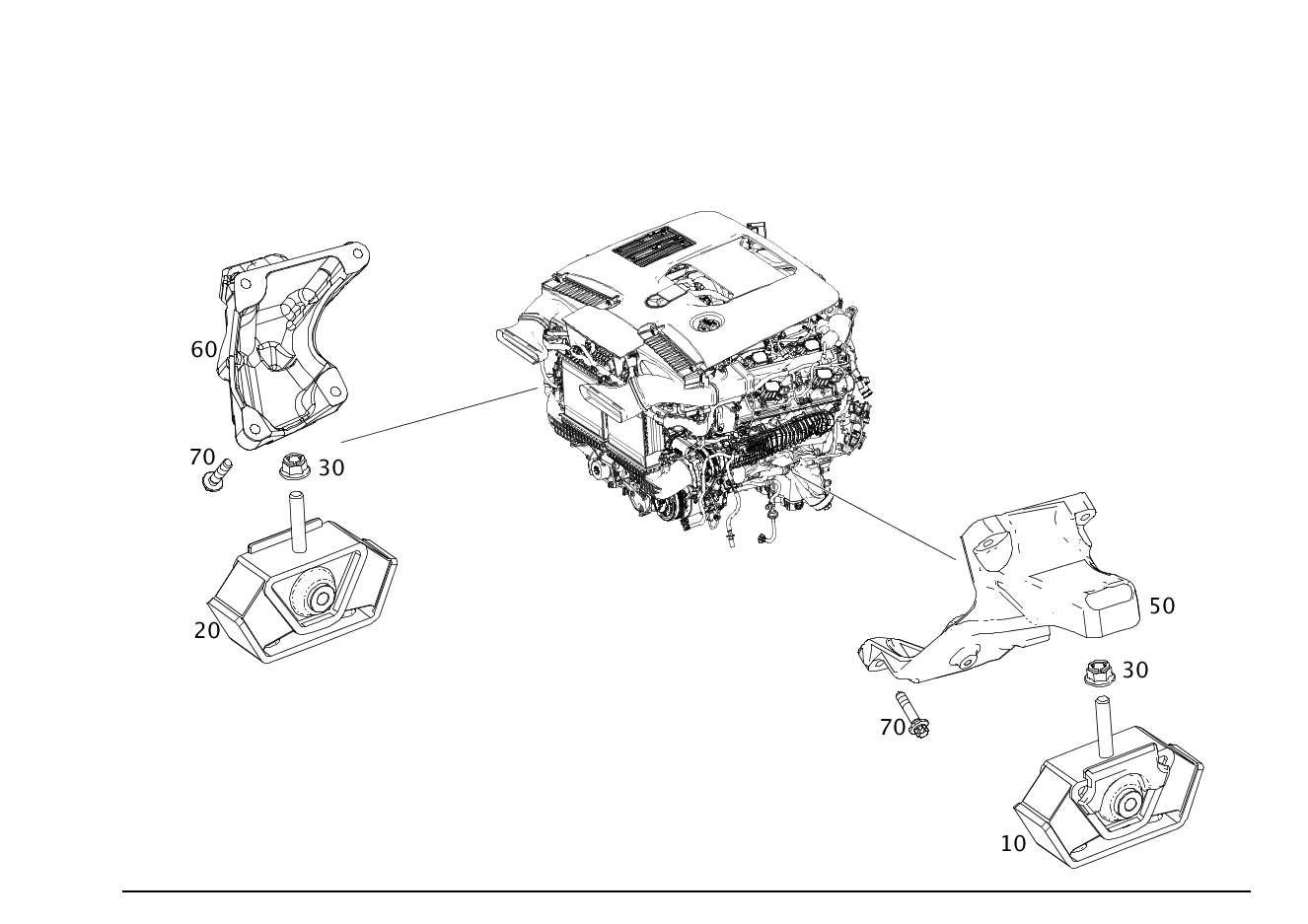 60
70
30
20
50
30
70
10