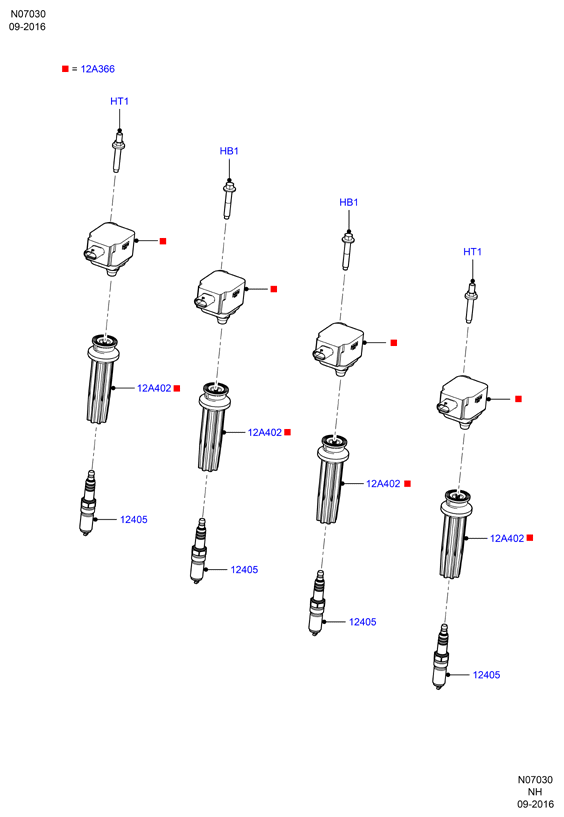 N07030
09-2016

■ = 12A366

HT1

■

12A402 ■

12405

HB1

■

12A402 ■

12405

HB1

■

12A402 ■

12405

HT1

■

12A402 ■

12405

N07030
NH
09-2016