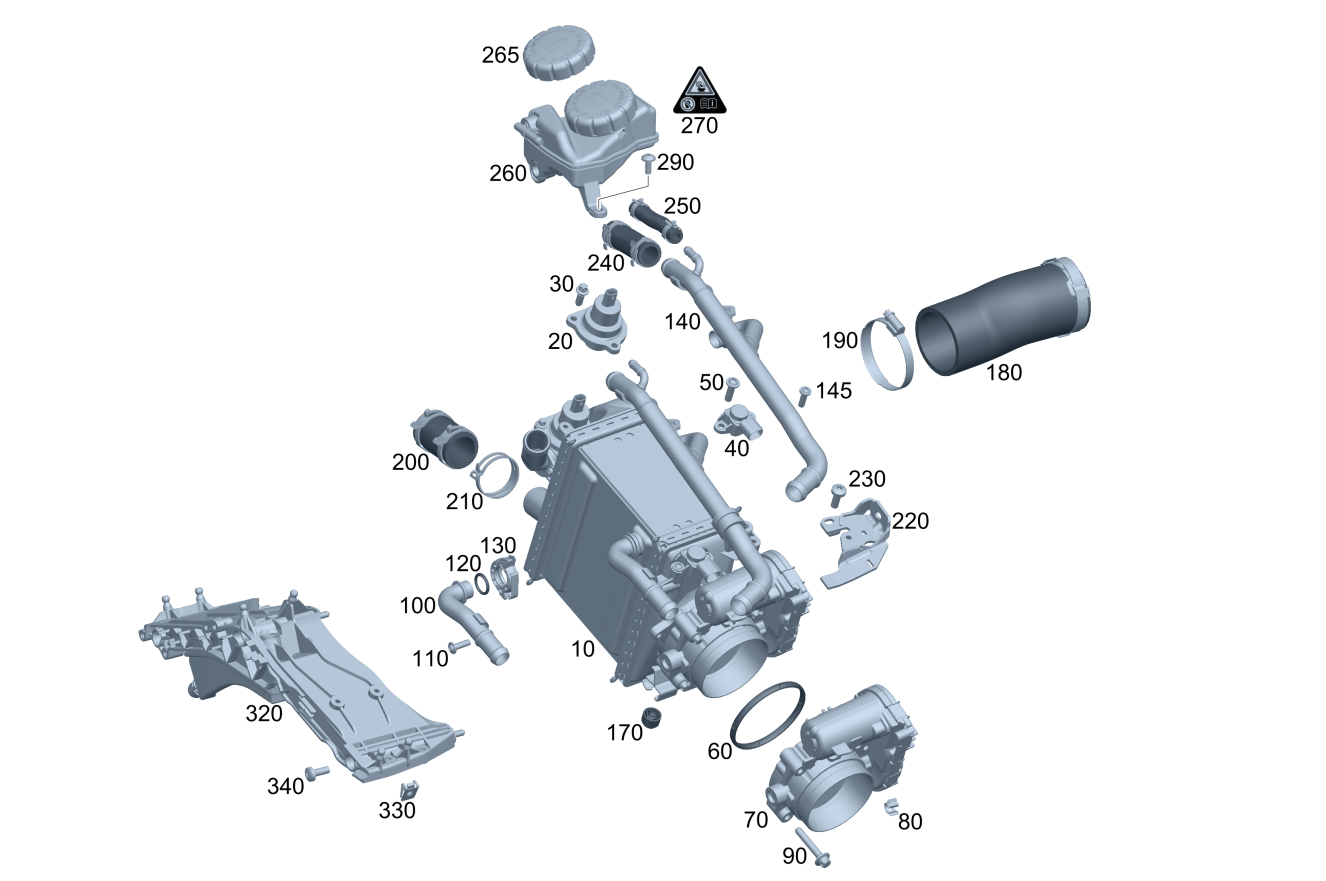 265
270
260
290
250
240
30
20
140
190
180
50
145
40
200
210
230
220
130
120
100
110
10
320
170
60
340
330
70
80
90