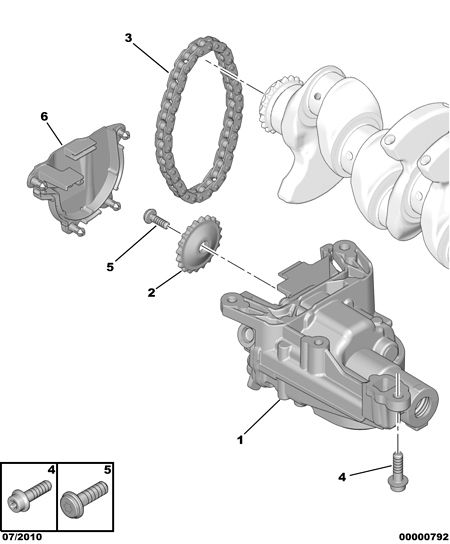 3
6
5
2
1
4
4
5
07/2010
00000792