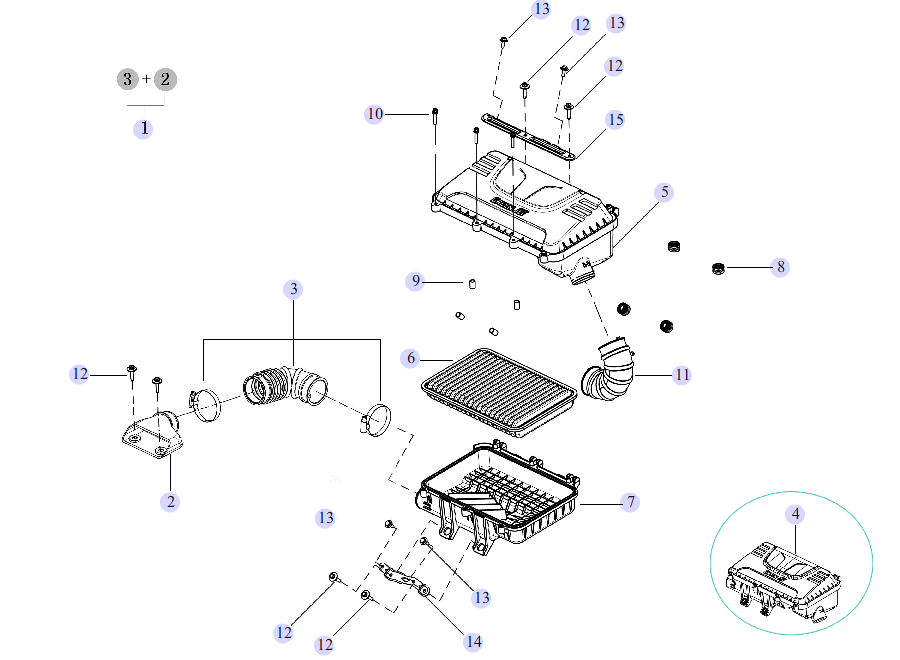 3 + 2
1

13
12
13
12
10
15
5
8
9
3
6
11
12
2
7
13
4
13
12
12
14