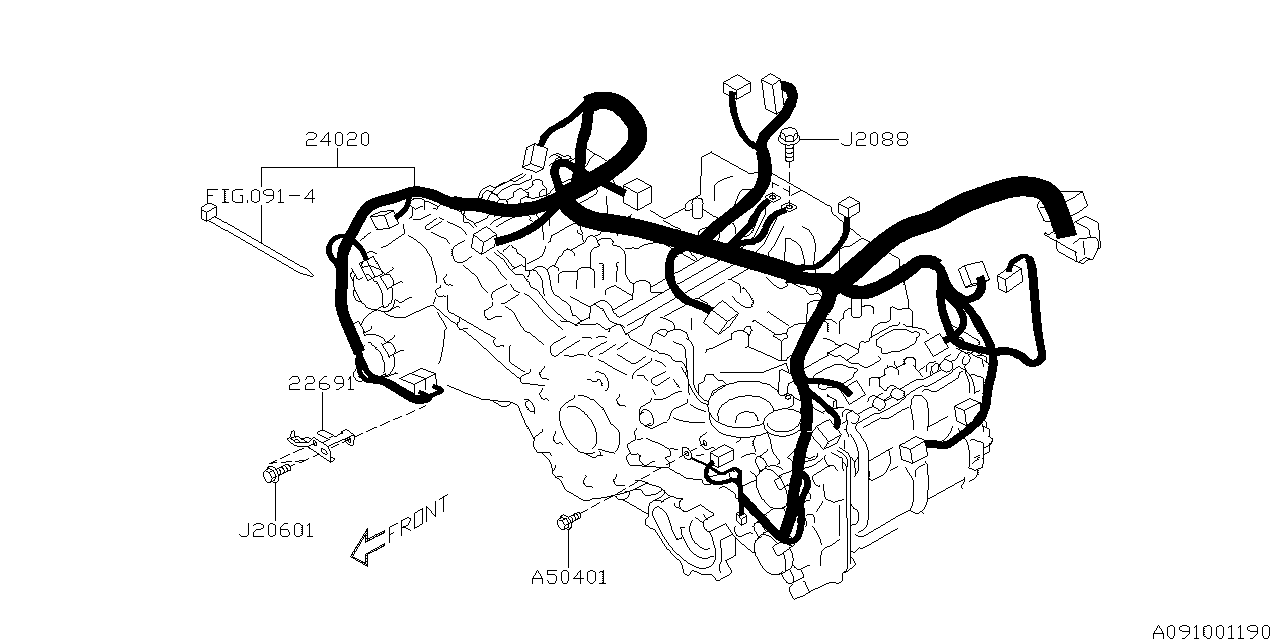 24020
FIG.091-4
J2088
22691
J20601
FRONT
A50401
A091001190