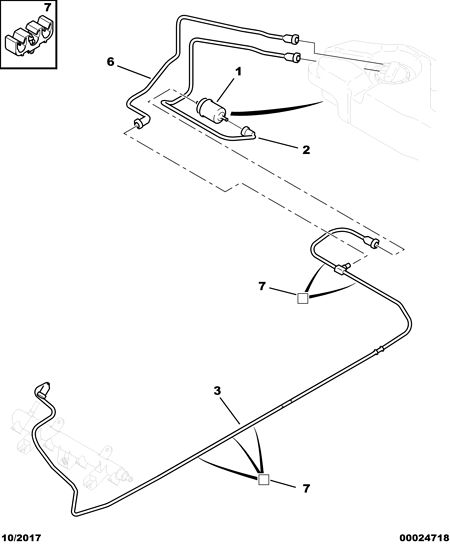 7

6

1

2

7

3

7

10/2017

00024718