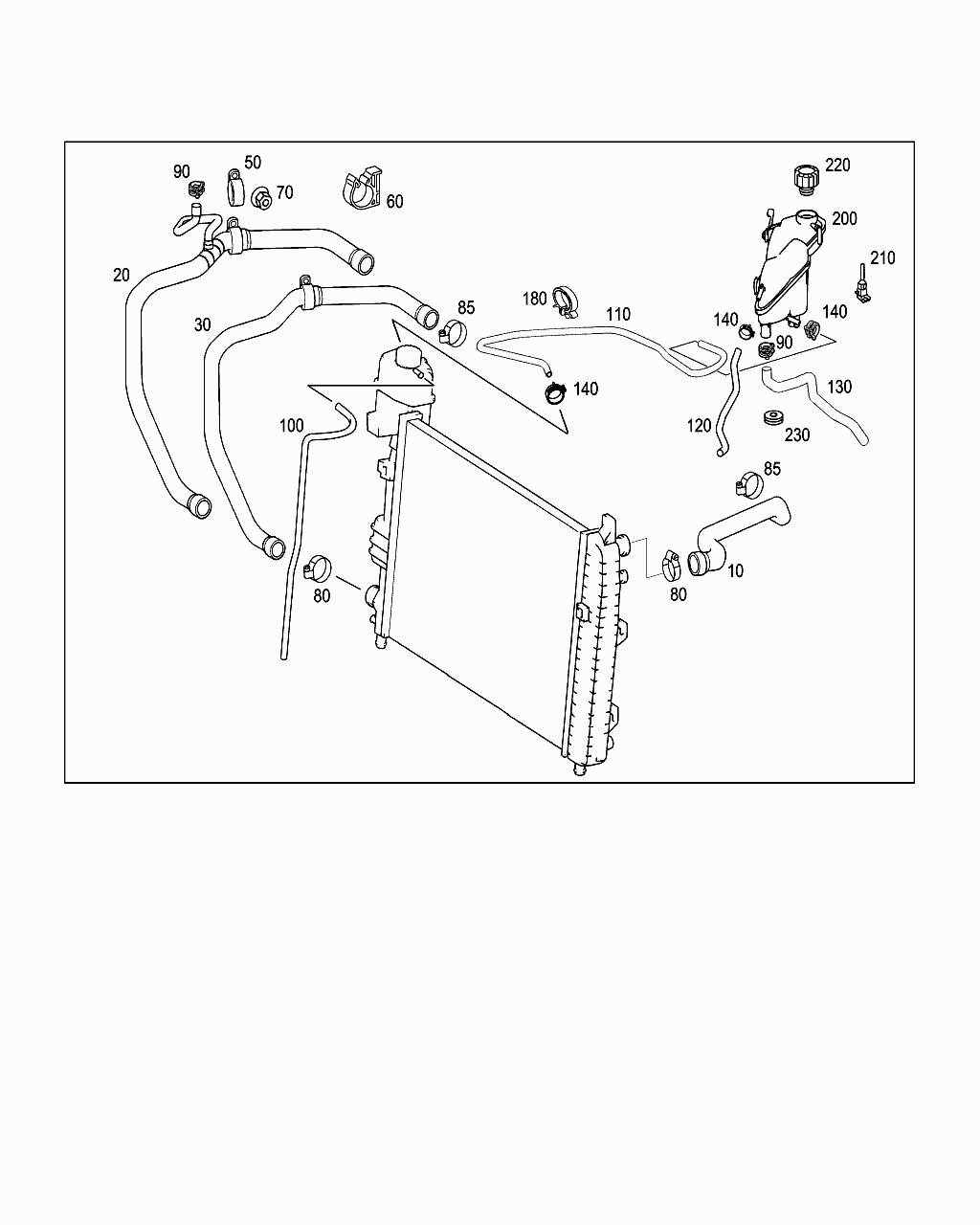 90
50
70
60
220
200
210
20
30
85
180
110
140
140
90
140
130
100
120
230
85
80
80
10