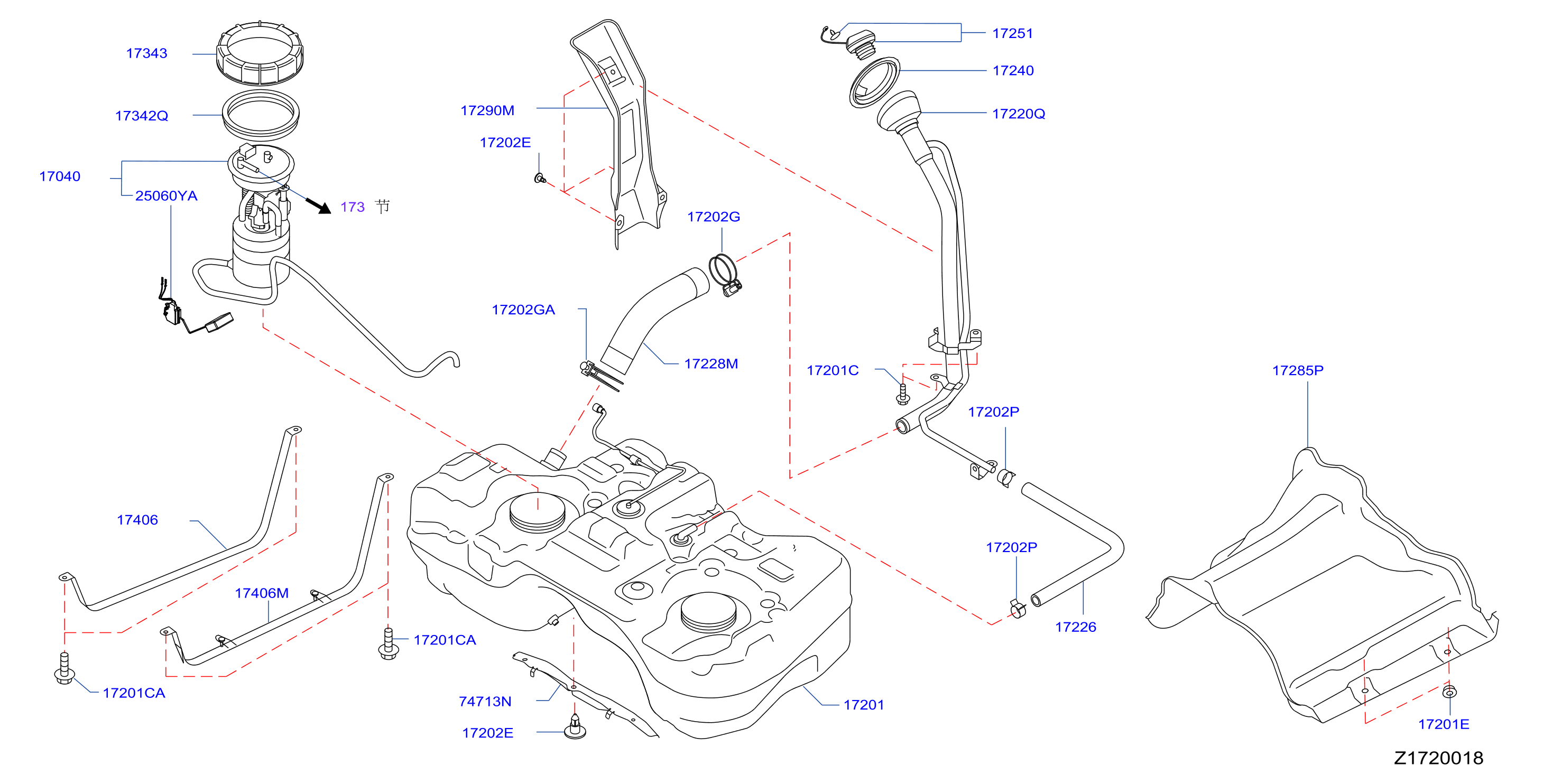 17343
17342Q
17040
25060YA
173 节
17290M
17202E
17202G
17202GA
17228M
17251
17240
17220Q
17201C
17202P
17285P
17406
17406M
17201CA
17201CA
74713N
17202E
17201
17202P
17226
17201E
Z1720018