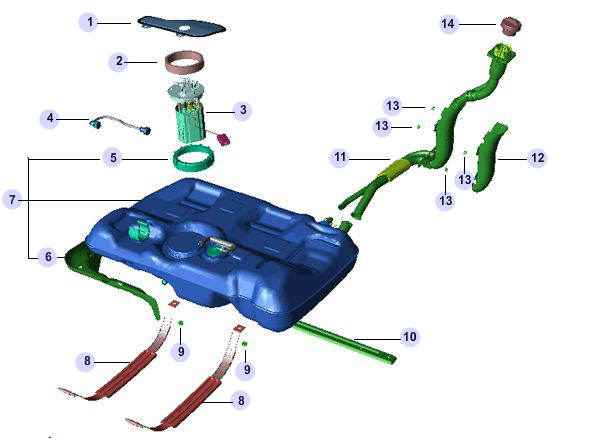 1
2
3
4
5
7
6
8
9
9
8
10
11
12
13
13
13
13
14