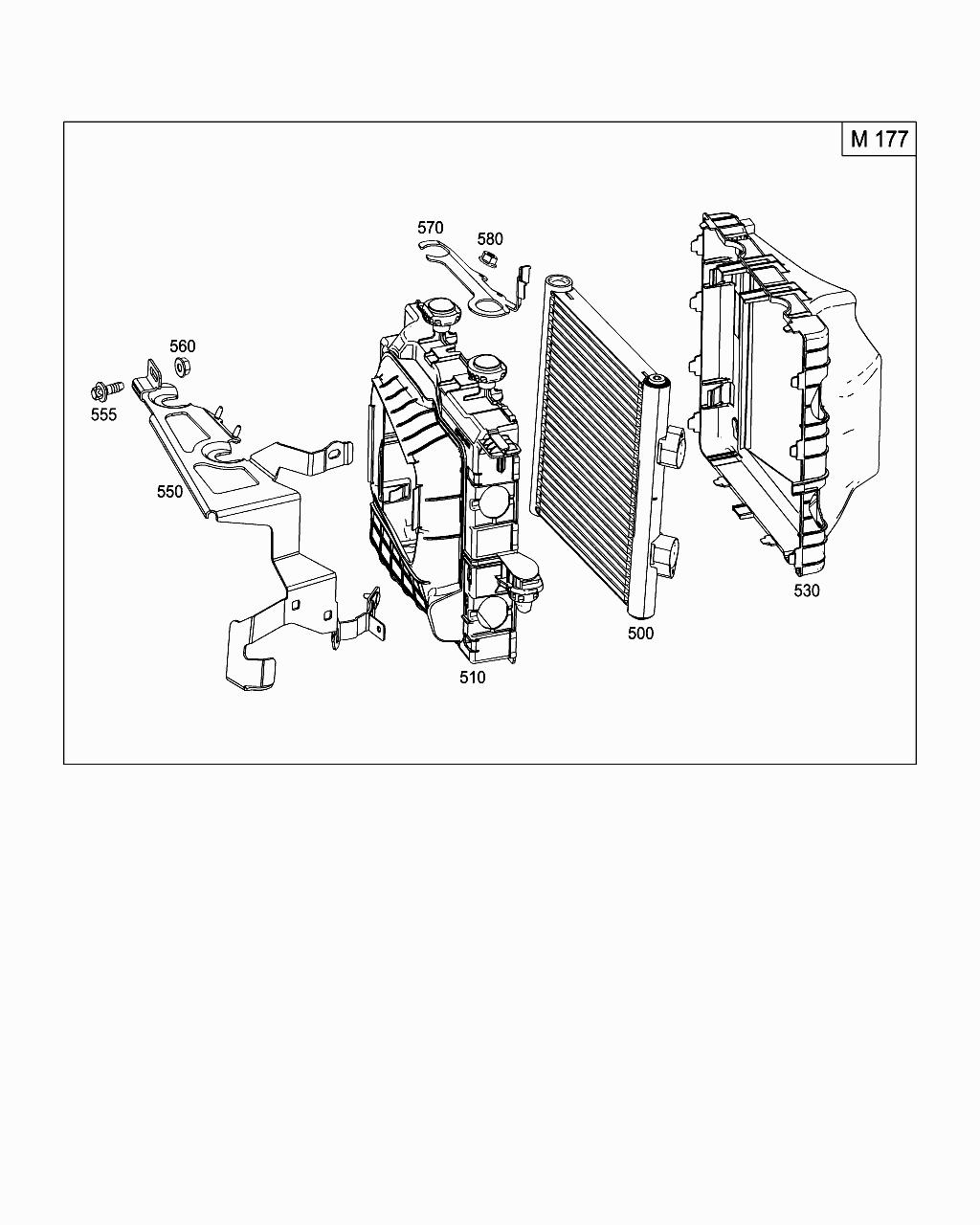 M 177

570
580
560
555
550
510
500
530