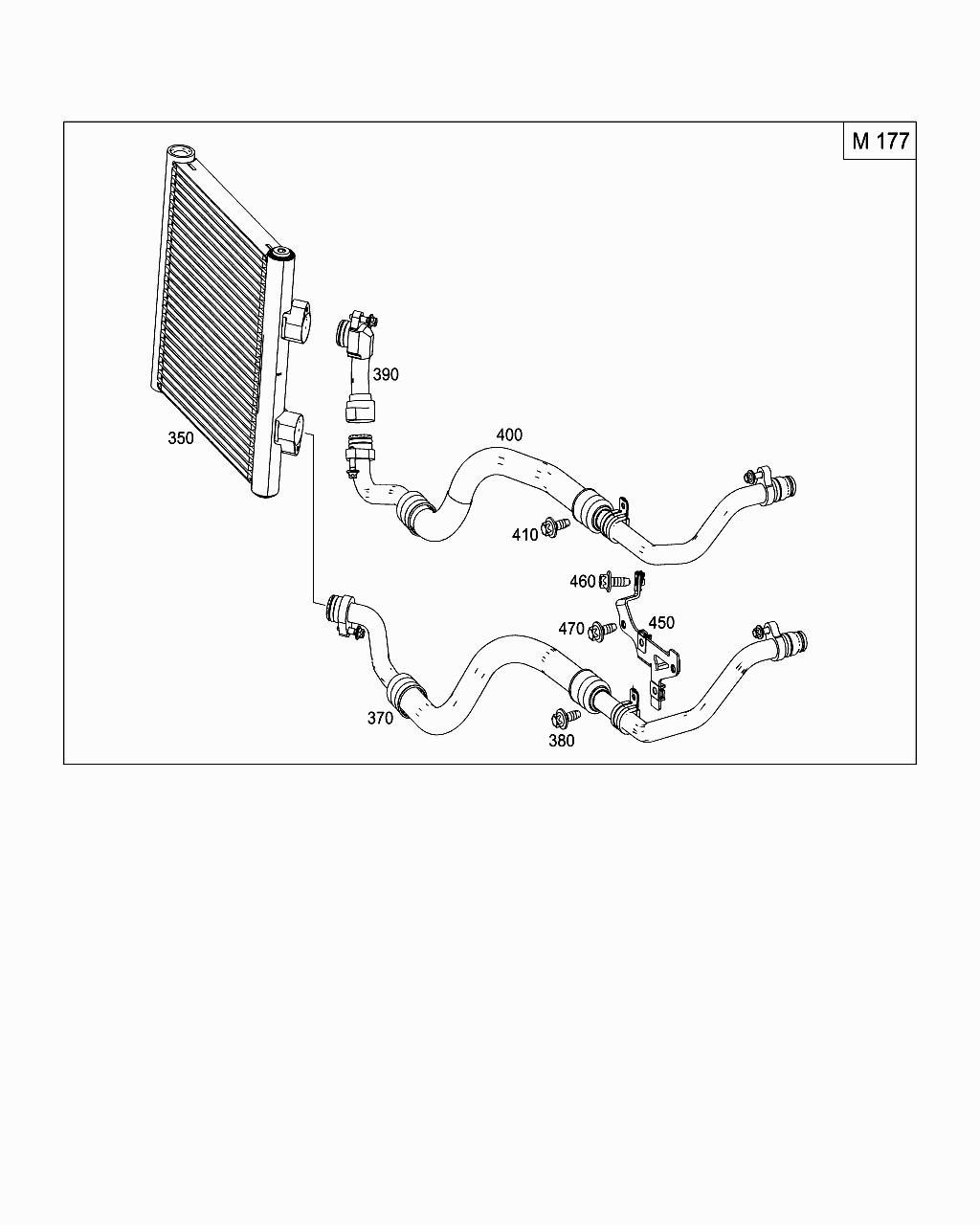 M 177

390

350

400

410

460

450

470

370

380