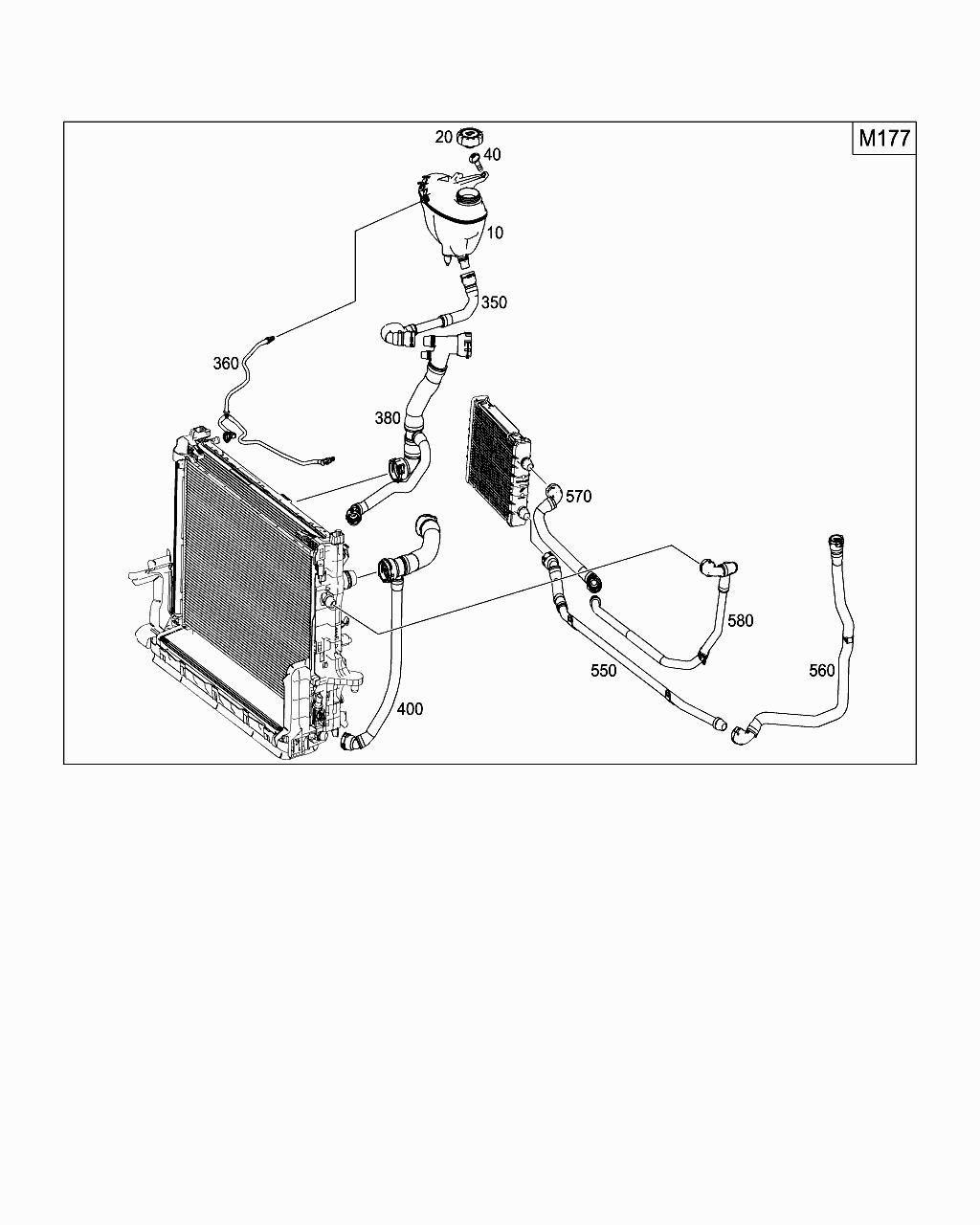 M177

20
40
10
350
360
380
570
580
550
560
400