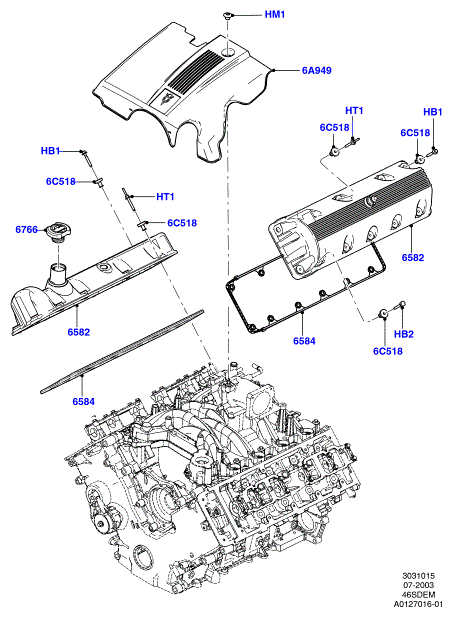 HM1
6A949
HT1
HB1
6C518
6C518
HB1
6C518
HT1
6C518
6766
6582
6582
6584
HB2
6C518
6584
3031015
07-2003
46SDEM
A0127016-01