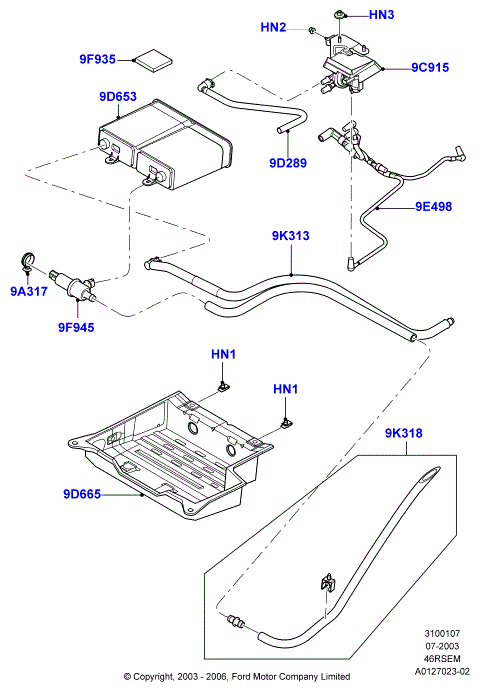 HN3
HN2
9F935
9C915
9D653
9D289
9E498
9K313
9A317
9F945
HN1
HN1
9K318
9D665
3100107
07-2003
46RSEM
A0127023-02
© Copyright, 2003 - 2006, Ford Motor Company Limited