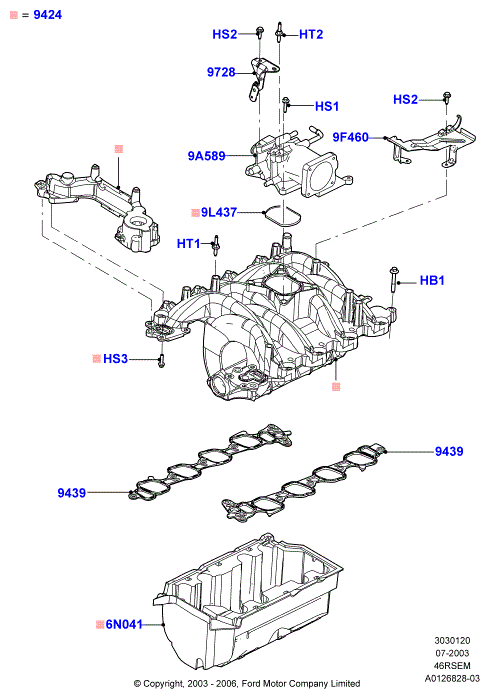 = 9424

HS2
HT2
9728
HS1
HS2
9F460
9A589
9L437
HT1
HB1
HS3
9439
9439
6N041

3030120
07-2003
46RSEM
A0126828-03

© Copyright, 2003 - 2006, Ford Motor Company Limited