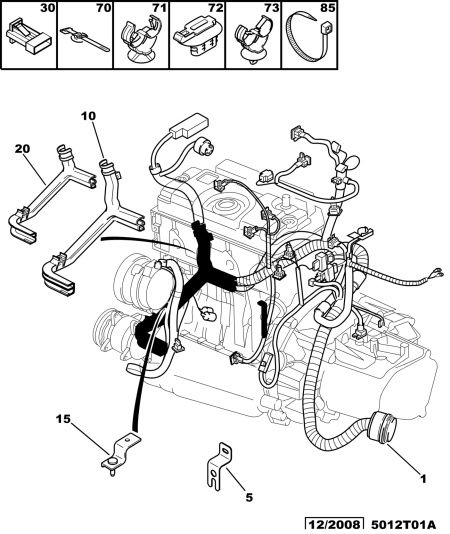 30 70 71 72 73 85

10

20

15

5

1

12/2008 5012T01A