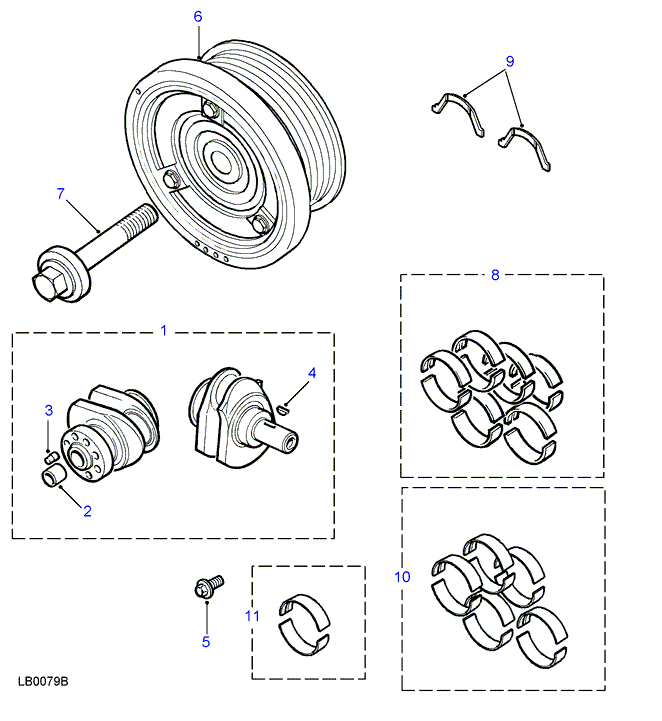 6

9

7

8

1

4

3

2

10

11

5

LB0079B