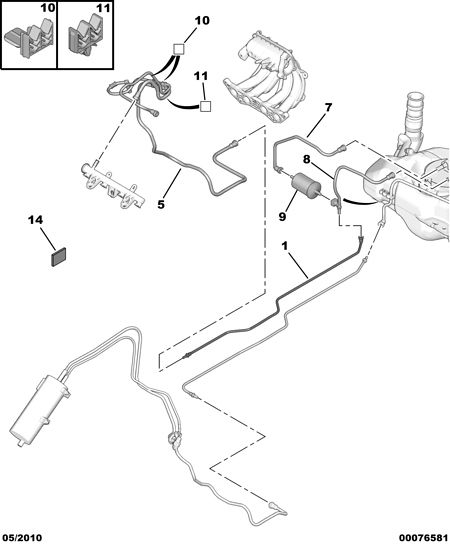 10
11
10
11
7
8
5
9
14
1
05/2010
00076581