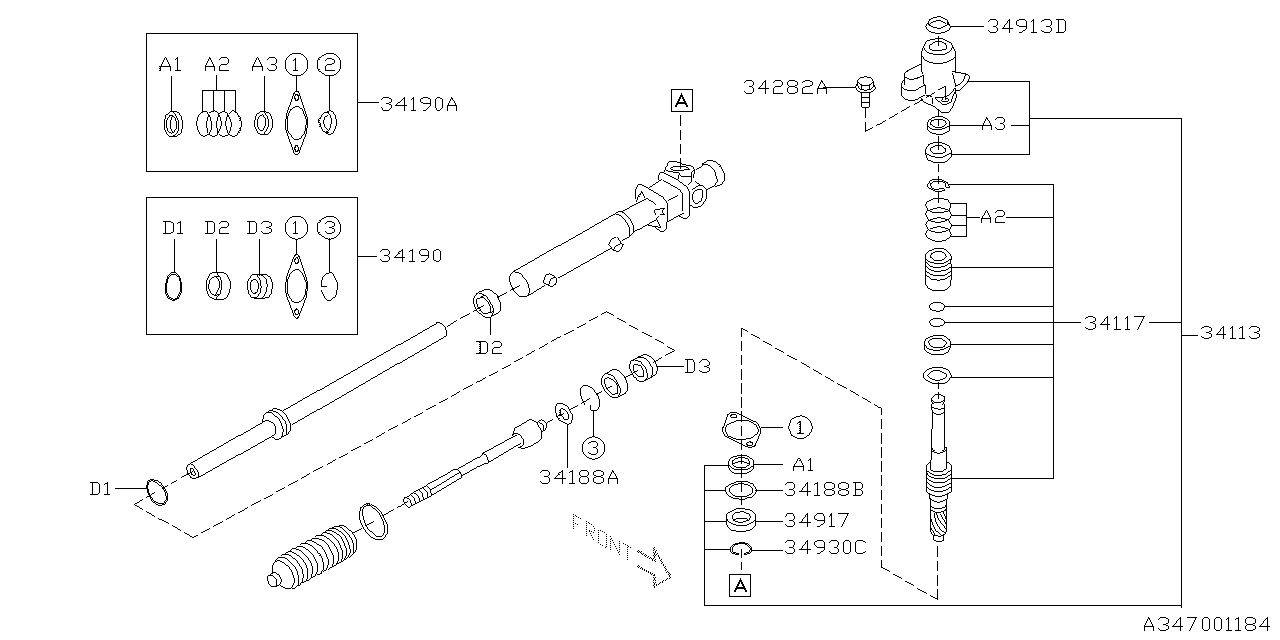 A1 A2 A3 1 2

34190A

D1 D2 D3 1 3

34190

A

D2

D3

3

34188A

D1

FRONT

34913D

34282A

A3

A2

34117

34113

1

A1

34188B

34917

34930C

A

A347001184