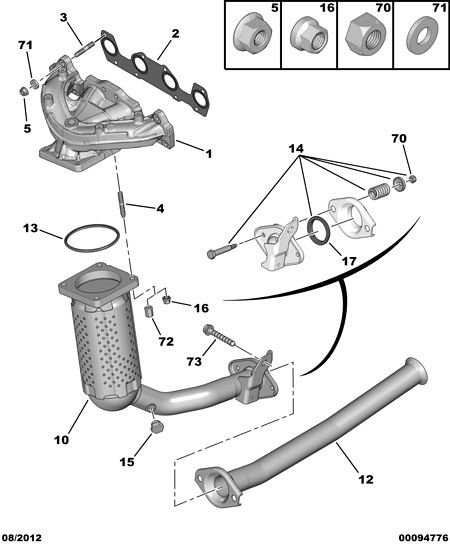 5
16
70
71
3
2
71
5
1
14
70
4
13
17
16
72
73
10
15
12
08/2012
00094776