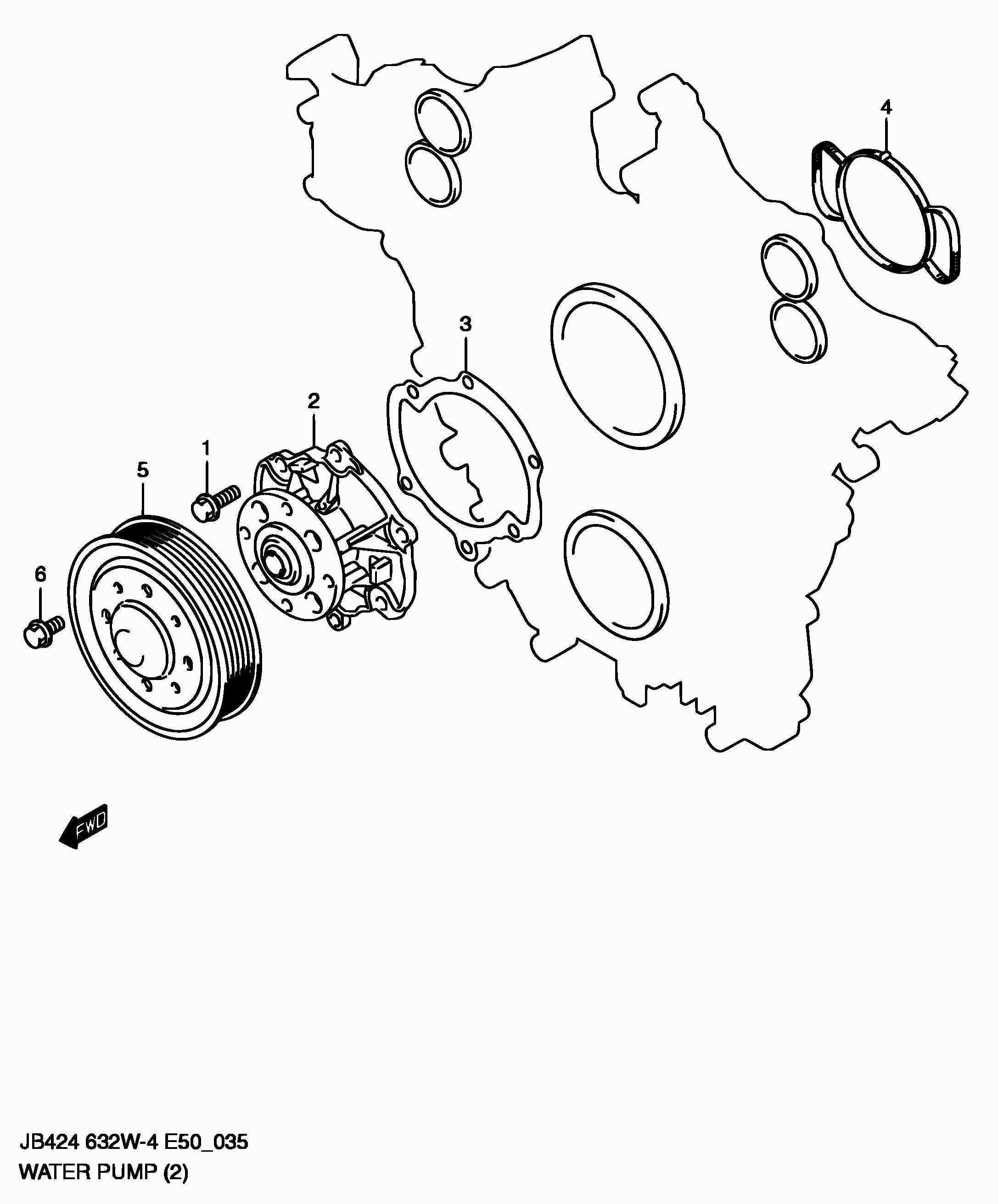 4

3

2

1

5

6

FWD

JB424 632W-4 E50_035
WATER PUMP (2)