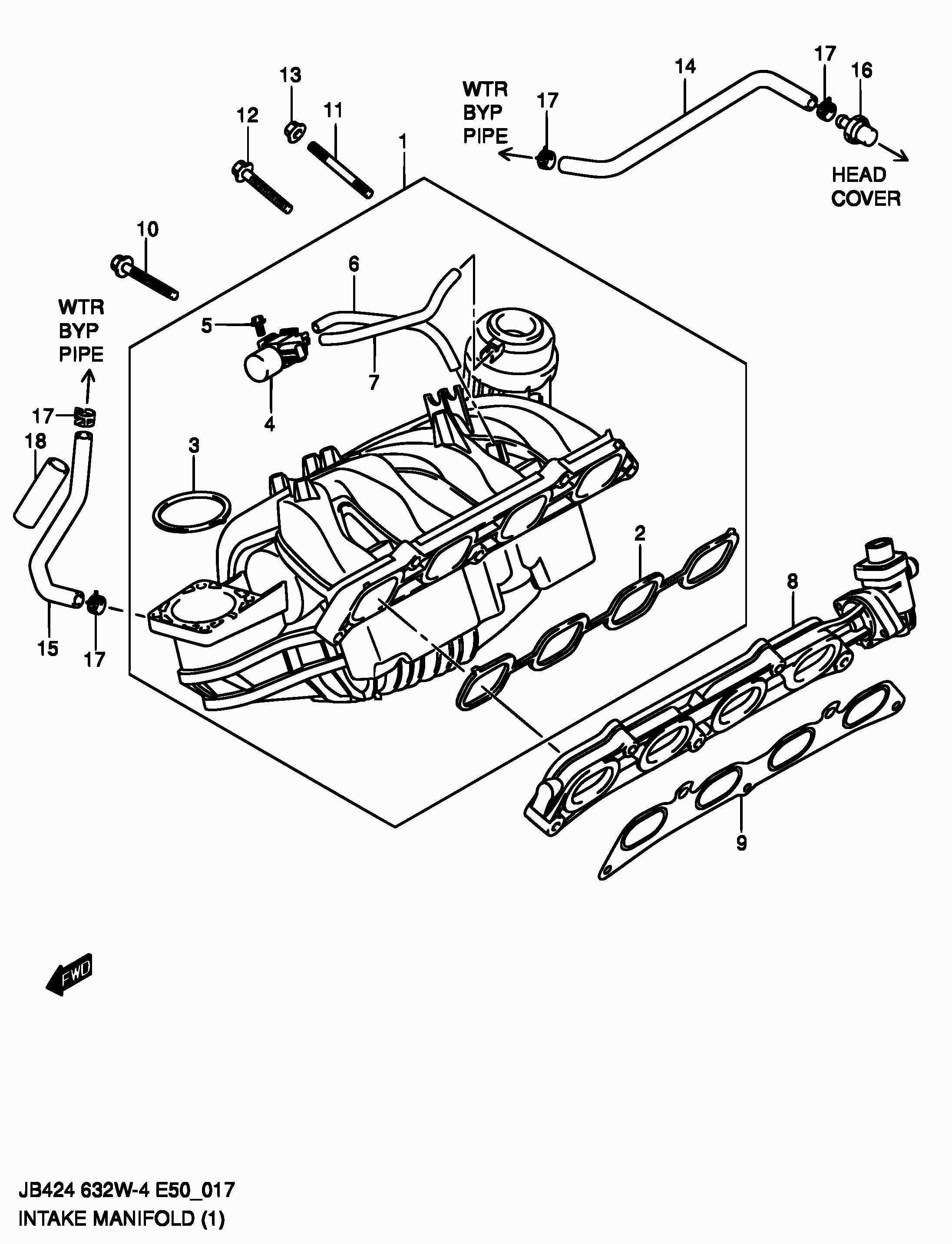 13
12
11
1
WTR
BYP
PIPE
17
14
17
16
HEAD
COVER
10
WTR
BYP
PIPE
6
5
7
4
17
18
3
2
8
15
17
9
FWD

JB424 632W-4 E50_017
INTAKE MANIFOLD (1)