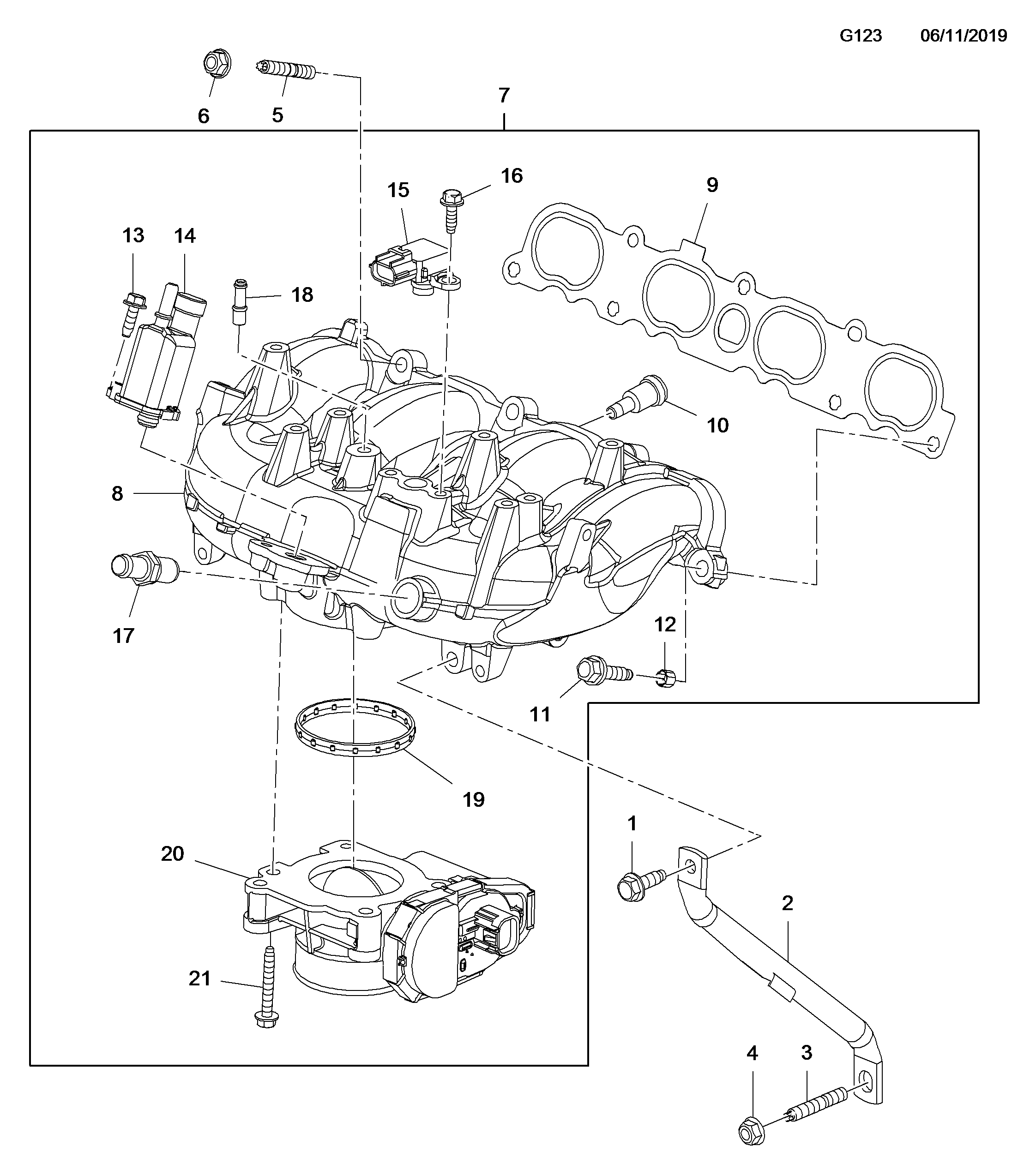 G123 06/11/2019

6
5
7
16
15
9
13
14
18
10
8
17
12
11
19
1
20
2
21
4
3