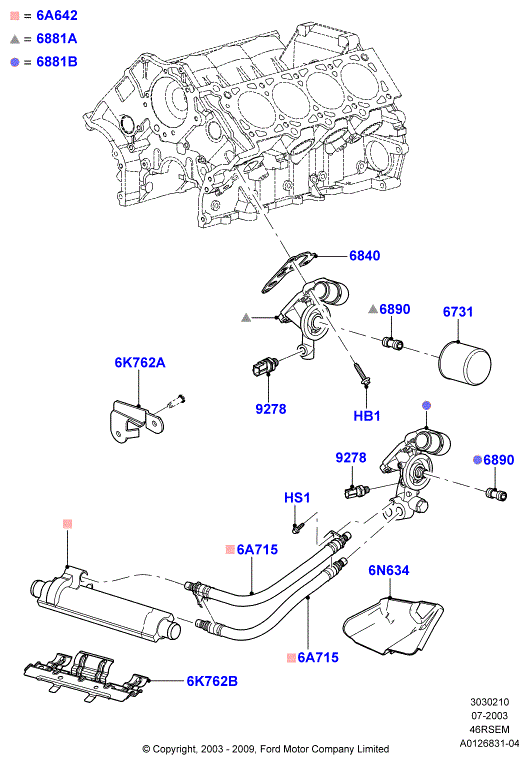 = 6A642
= 6881A
= 6881B

6840
6890
6731
6K762A
9278
HB1
9278
6890
HS1
6A715
6N634
6A715
6K762B

3030210
07-2003
46RSEM
A0126831-04

© Copyright, 2003 - 2009, Ford Motor Company Limited