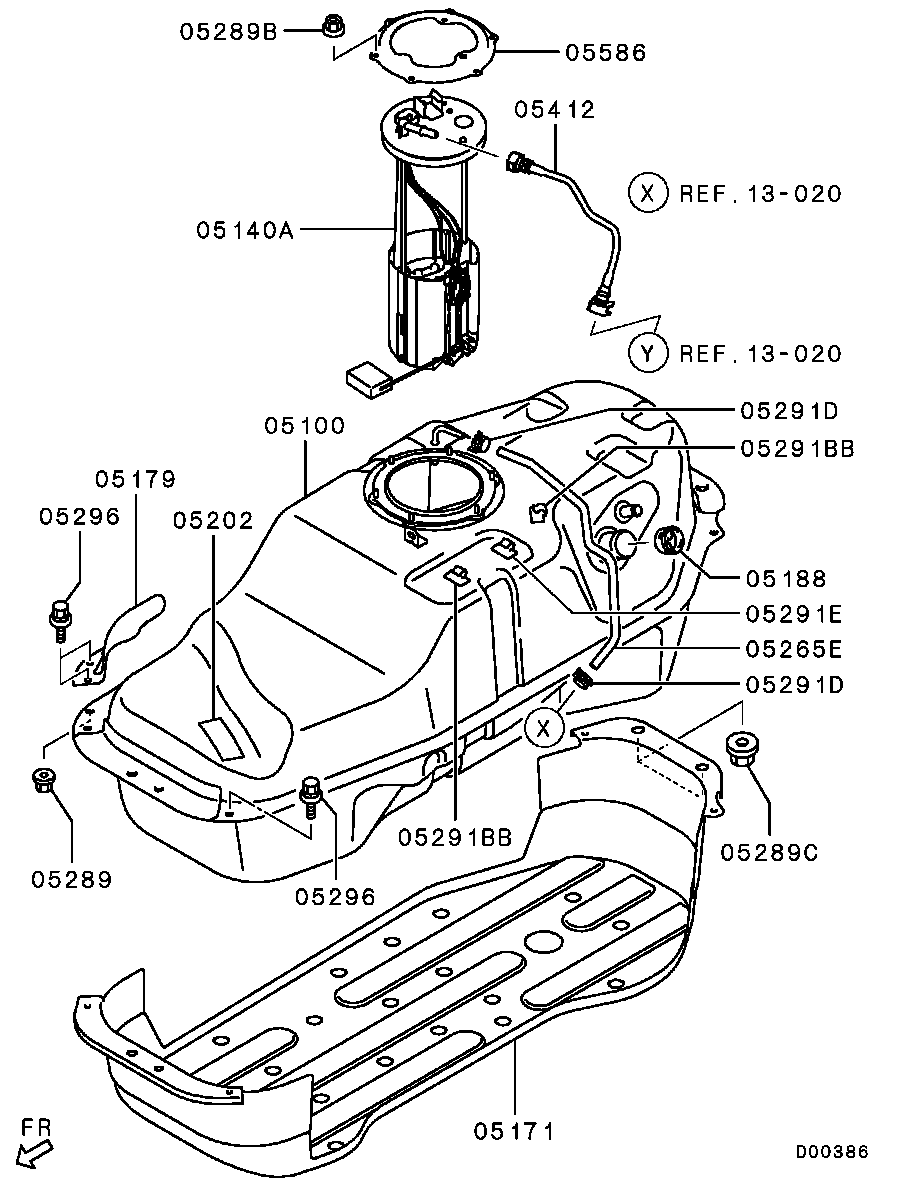 05289B
05586
05412
X REF.13-020
05140A
Y REF.13-020
05100
05291D
05291BB
05179
05296
05202
05188
05291E
05265E
05291D
X
05289
05296
05291BB
05289C
05171
FR
D00386