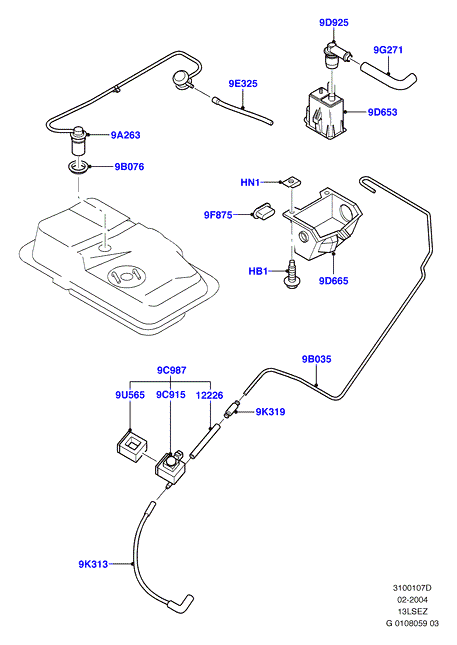 9D925
9G271
9E325
9D653
9A263
9B076
HN1
9F875
HB1
9D665
9B035
9C987
9U565
9C915
12226
9K319
9K313

3100107D
02-2004
13LSEZ
G 0108059 03