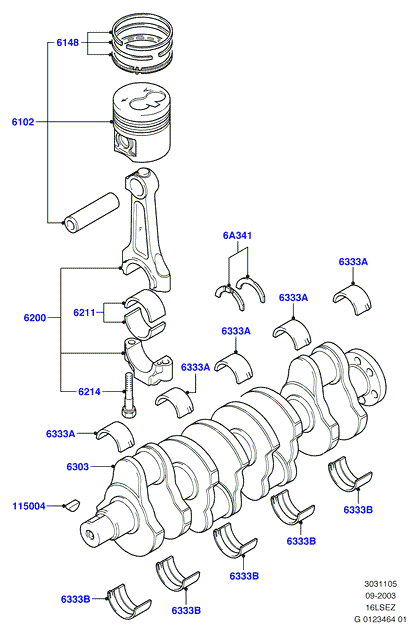 6148
6102
6A341
6333A
6333A
6200
6211
6333A
6333A
6214
6333A
6303
115004
6333B
6333B
6333B
6333B
6333B
3031105
09-2003
16LSEZ
G 0123464 01