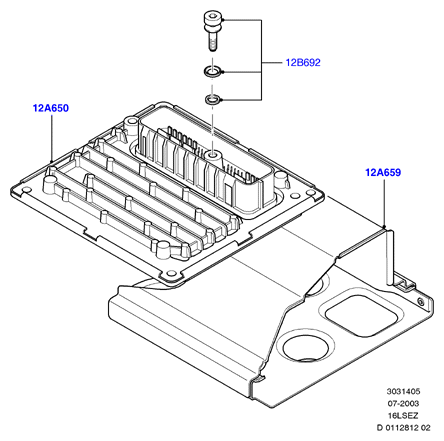 12B692

12A650

12A659

3031405
07-2003
16LSEZ
D 0112812 02