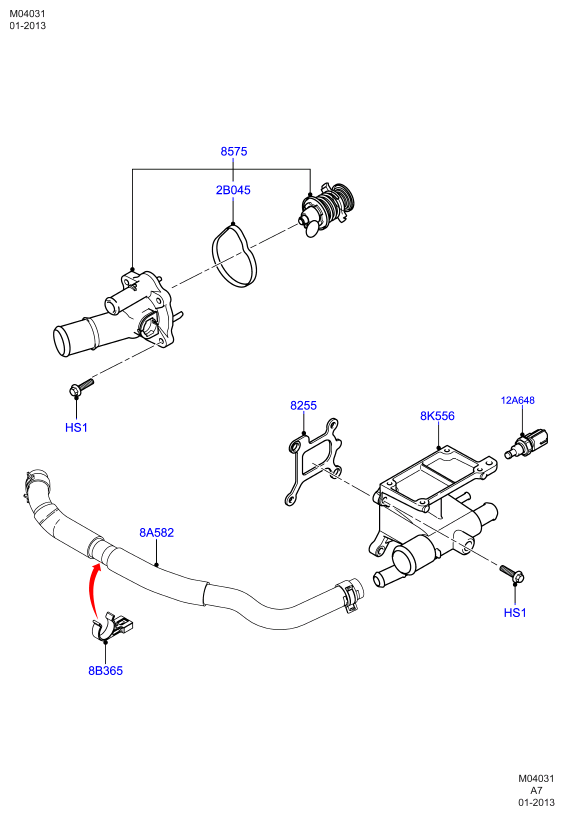 M04031
01-2013

8575

2B045

HS1

8255

8K556

12A648

8A582

HS1

8B365

M04031
A7
01-2013