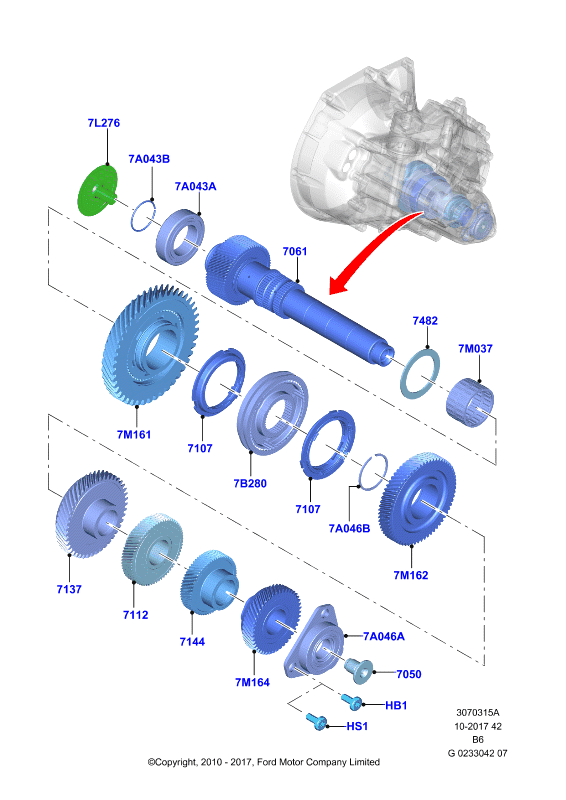 7L276
7A043B
7A043A
7061
7482
7M037
7M161
7107
7B280
7107
7A046B
7M162
7137
7112
7144
7M164
7A046A
7050
HB1
HS1

3070315A
10-2017 42
B6
G 0233042 07

©Copyright, 2010 - 2017, Ford Motor Company Limited