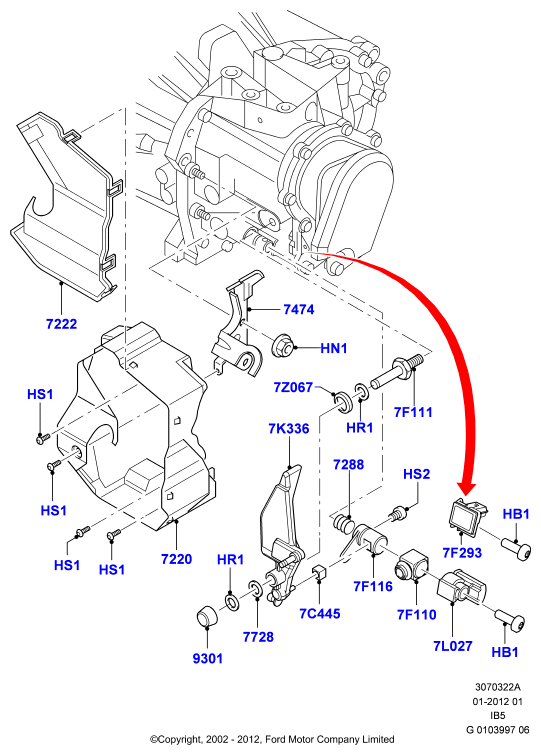 7222
7474
HN1
7Z067
HR1
7F111
HS1
7K336
7288
HS2
HS1
HB1
7F293
HS1
HS1
7220
HR1
7F116
7C445
7F110
7728
7L027
9301
HB1
3070322A
01-2012 01
IB5
G 0103997 06
©Copyright, 2002 - 2012, Ford Motor Company Limited