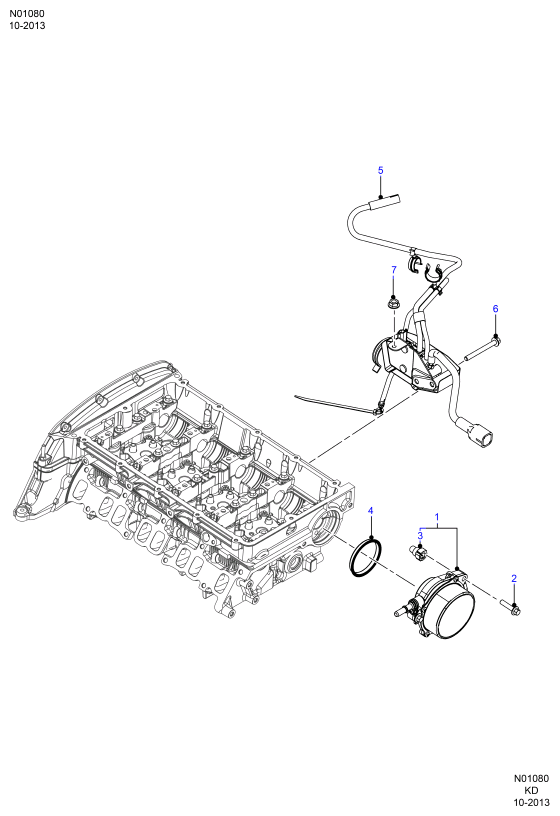 N01080
10-2013

5

7

6

4

1

3

2

N01080
KD
10-2013